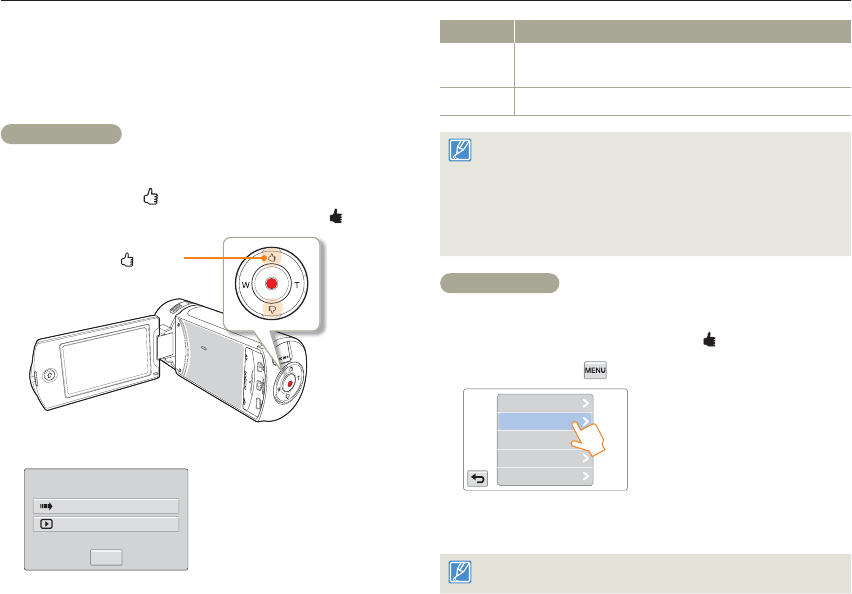 W

T

MENU