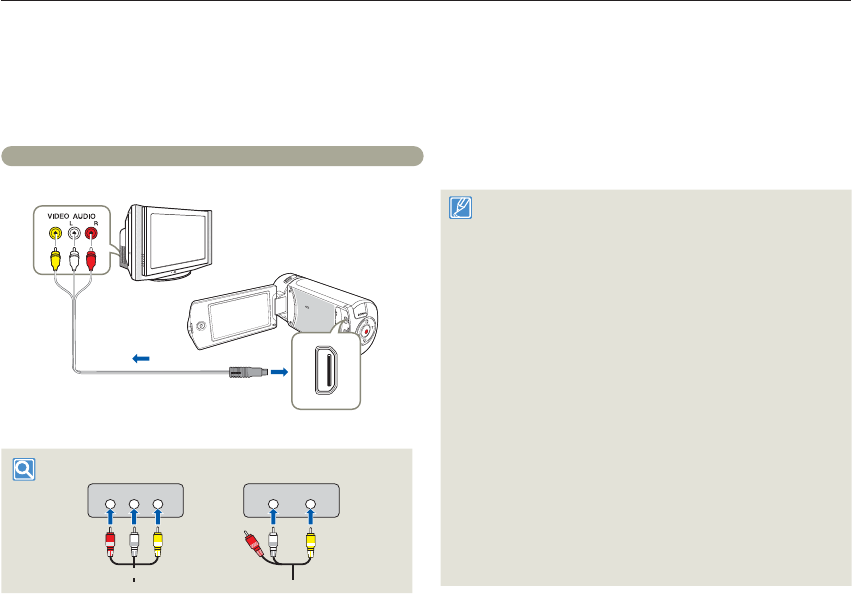 VIDEO AUDIO
L
R