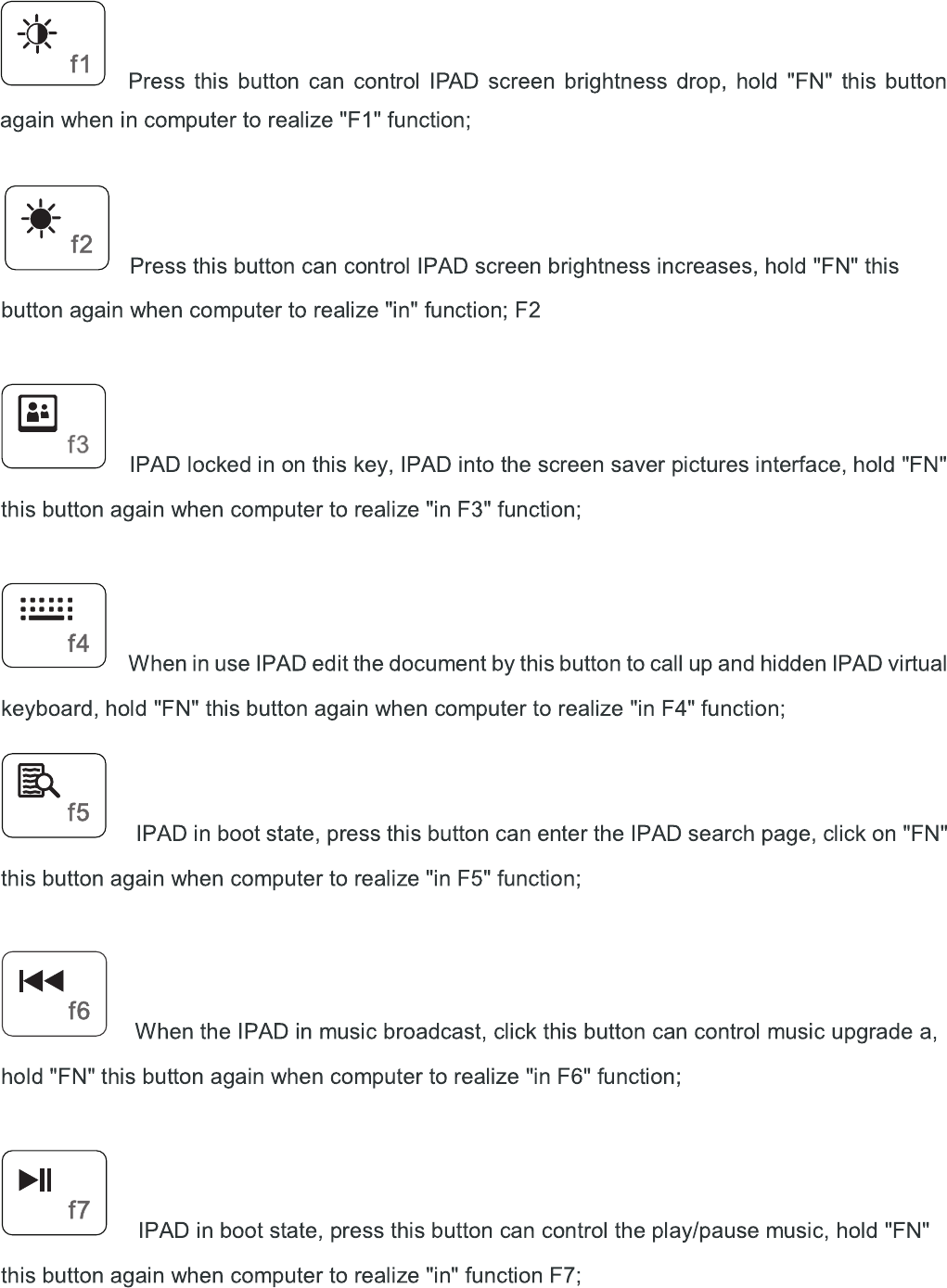 f1 Press this button can control IPAD screen brightness drop, hold "FN" this button again when in computer to realize "F1" function;

f2 Press this button can control IPAD screen brightness increases, hold "FN" this button again when computer to realize "in" function; F2

f3 IPAD locked in on this key, IPAD into the screen saver pictures interface, hold "FN" this button again when computer to realize "in F3" function;

f4 When in use IPAD edit the document by this button to call up and hidden IPAD virtual keyboard, hold "FN" this button again when computer to realize "in F4" function;

f5 IPAD in boot state, press this button can enter the IPAD search page, click on "FN" this button again when computer to realize "in F5" function;

f6 When the IPAD in music broadcast, click this button can control music upgrade a, hold "FN" this button again when computer to realize "in F6" function;

f7 IPAD in boot state, press this button can control the play/pause music, hold "FN" this button again when computer to realize "in" function F7;