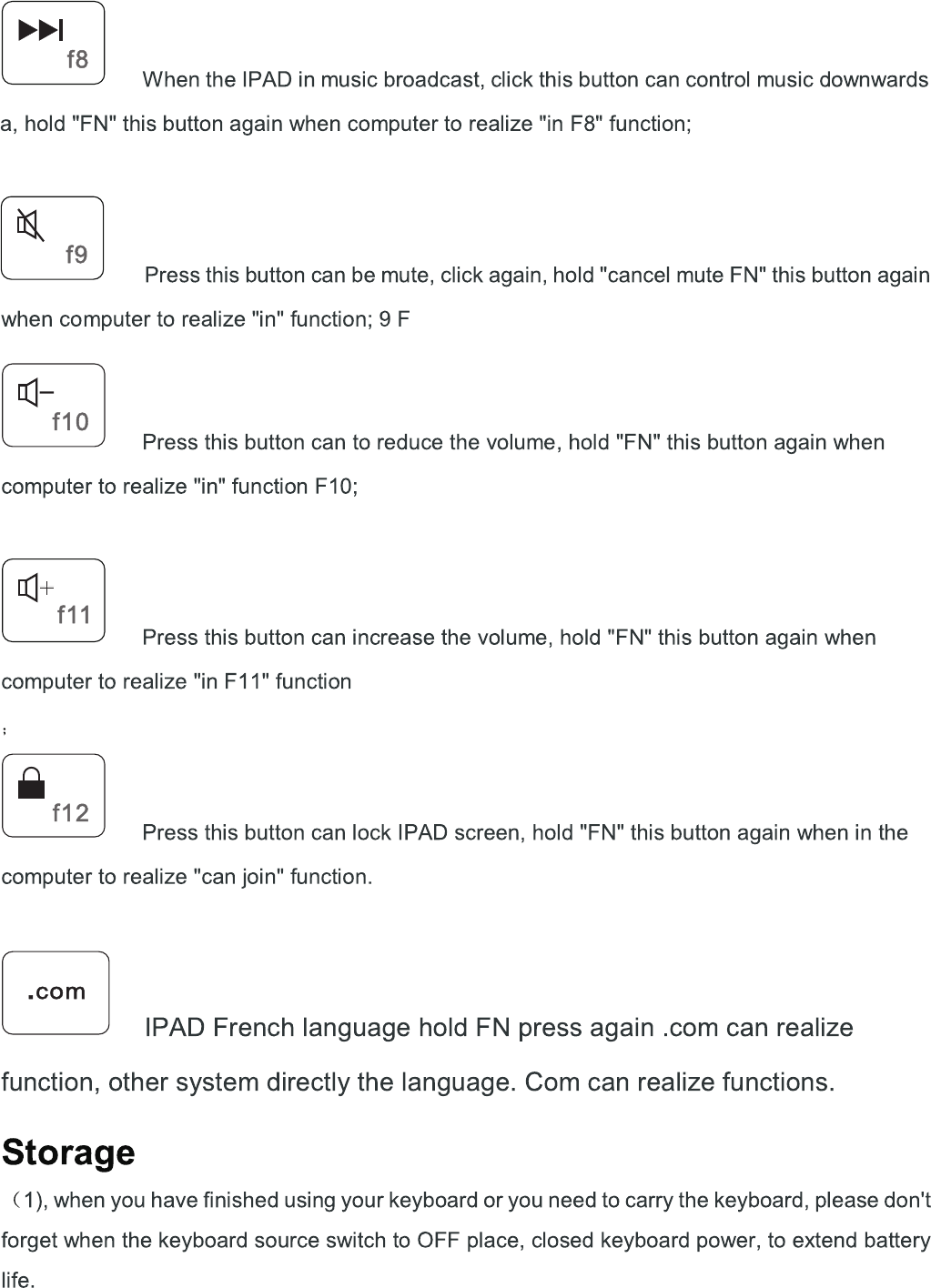 f8

When the IPAD in music broadcast, click this button can control music downwards a, hold "FN" this button again when computer to realize "in F8" function;

f9

Press this button can be mute, click again, hold "cancel mute FN" this button again when computer to realize "in" function; 9 F

f10

Press this button can to reduce the volume, hold "FN" this button again when computer to realize "in" function F10;

f11

Press this button can increase the volume, hold "FN" this button again when computer to realize "in F11" function

;

f12

Press this button can lock IPAD screen, hold "FN" this button again when in the computer to realize "can join" function.

.com

IPAD French language hold FN press again .com can realize function, other system directly the language. Com can realize functions.

Storage

(1), when you have finished using your keyboard or you need to carry the keyboard, please don't forget when the keyboard source switch to OFF place, closed keyboard power, to extend battery life.