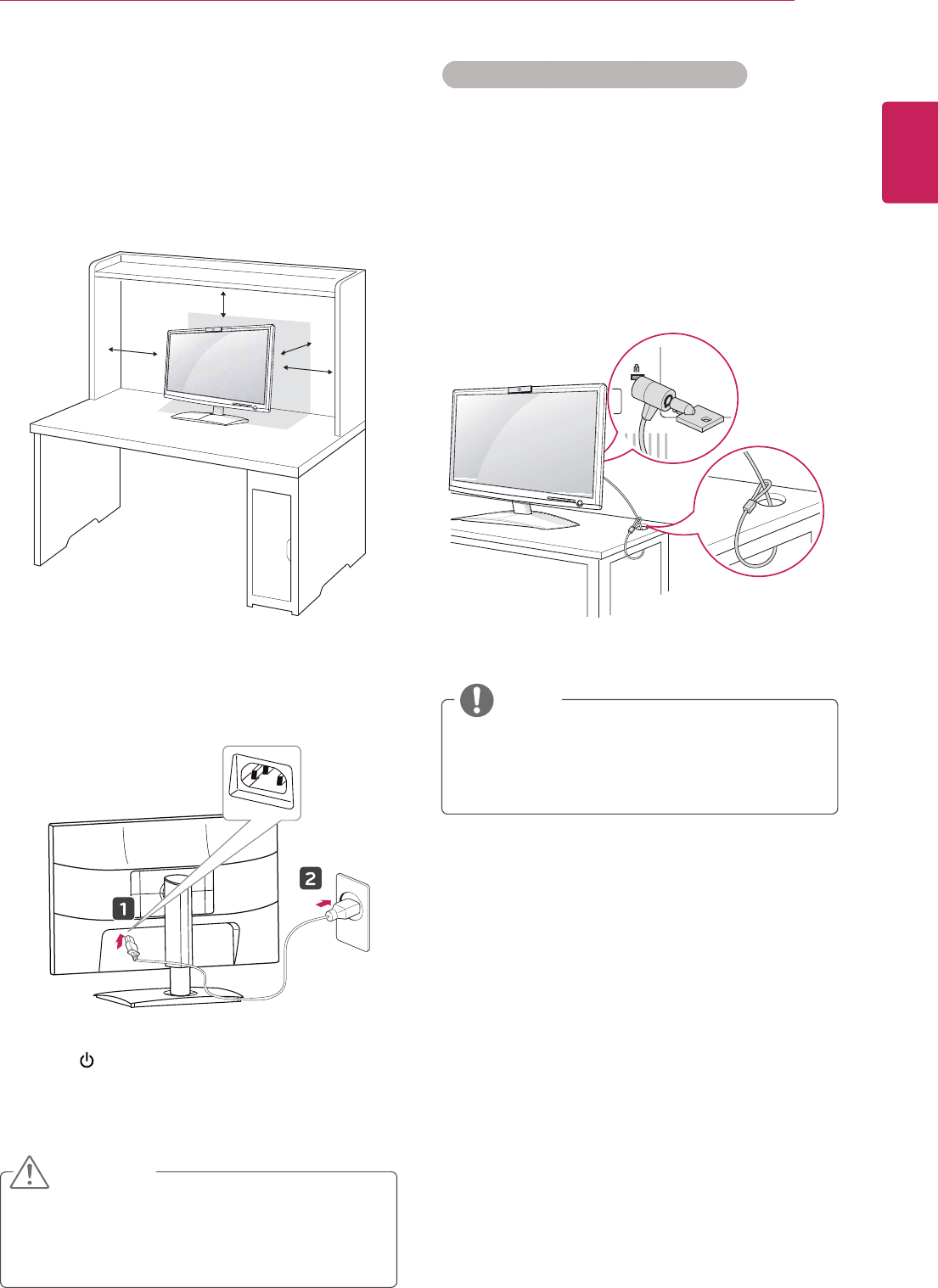 1

2