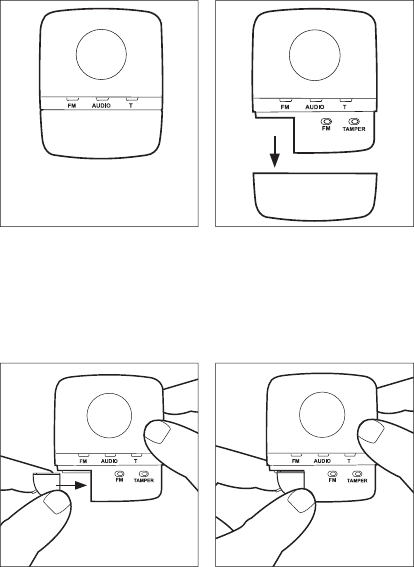 FM AUDIO T

FM AUDIO T
FM TAMPER

FM AUDIO T
FM TAMPER

FM AUDIO T
FM TAMPER