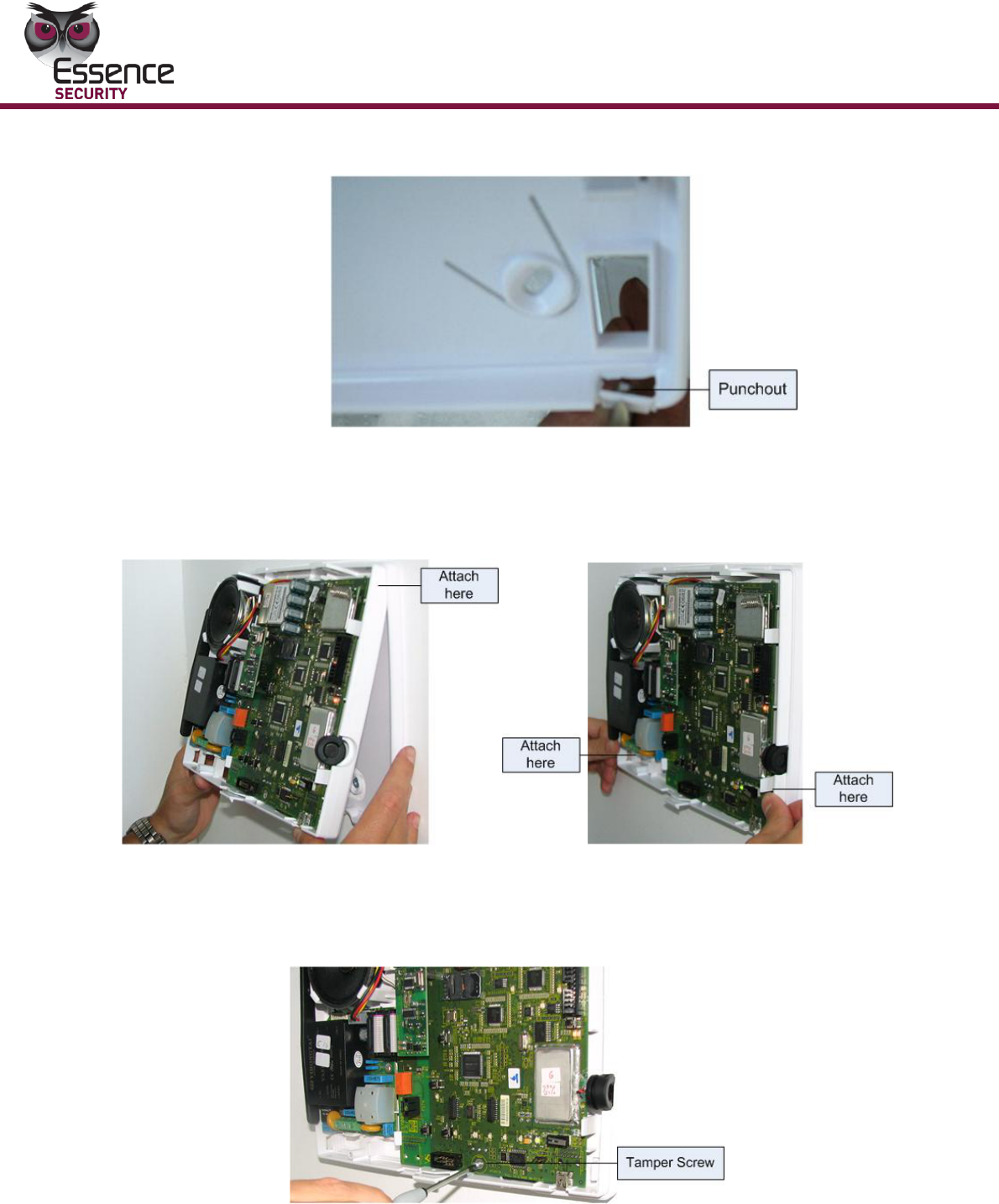 Essence
SECURITY

Punchout

Attach here

Attach here

Attach here

Tamper Screw