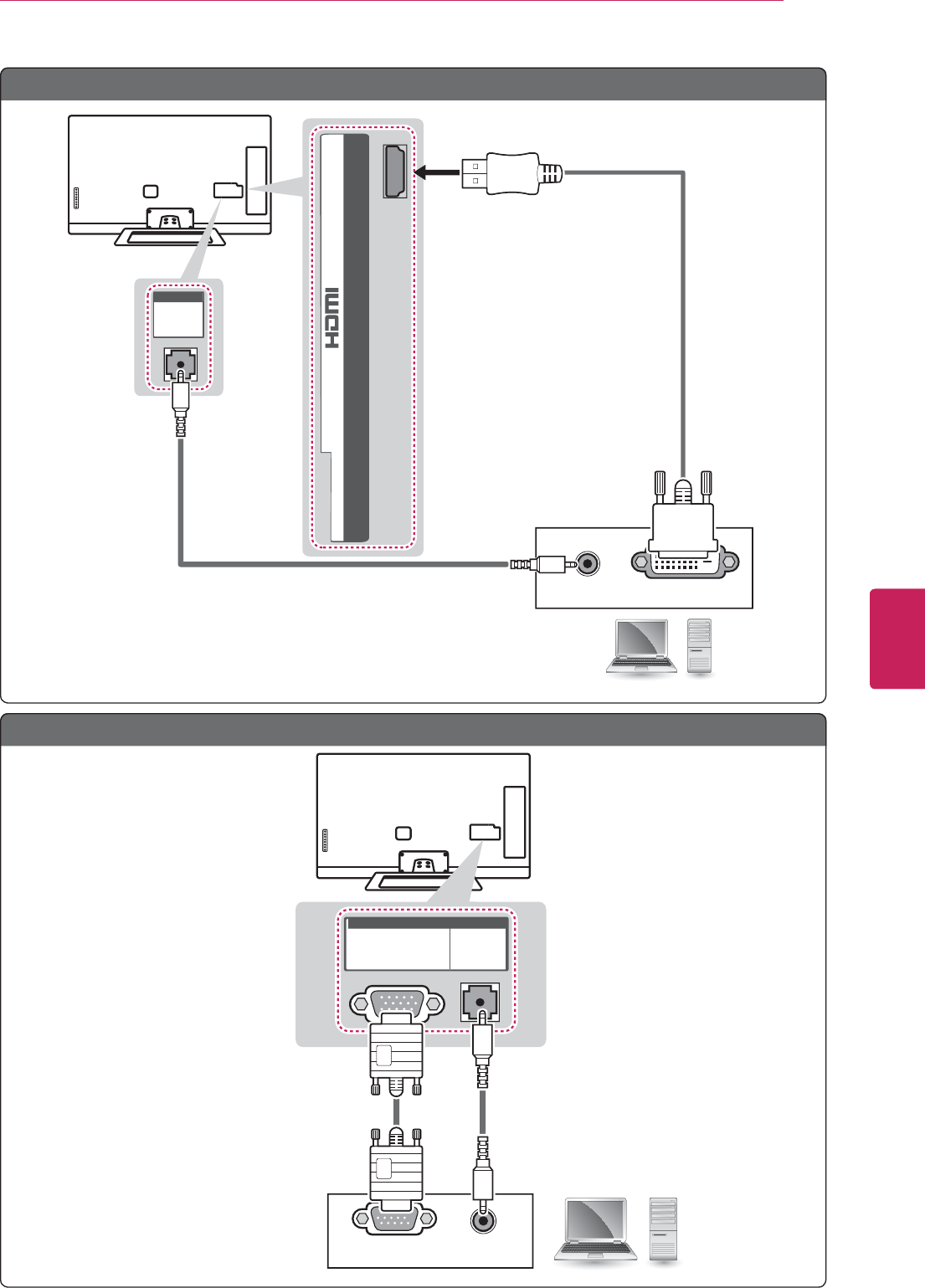 HDMI