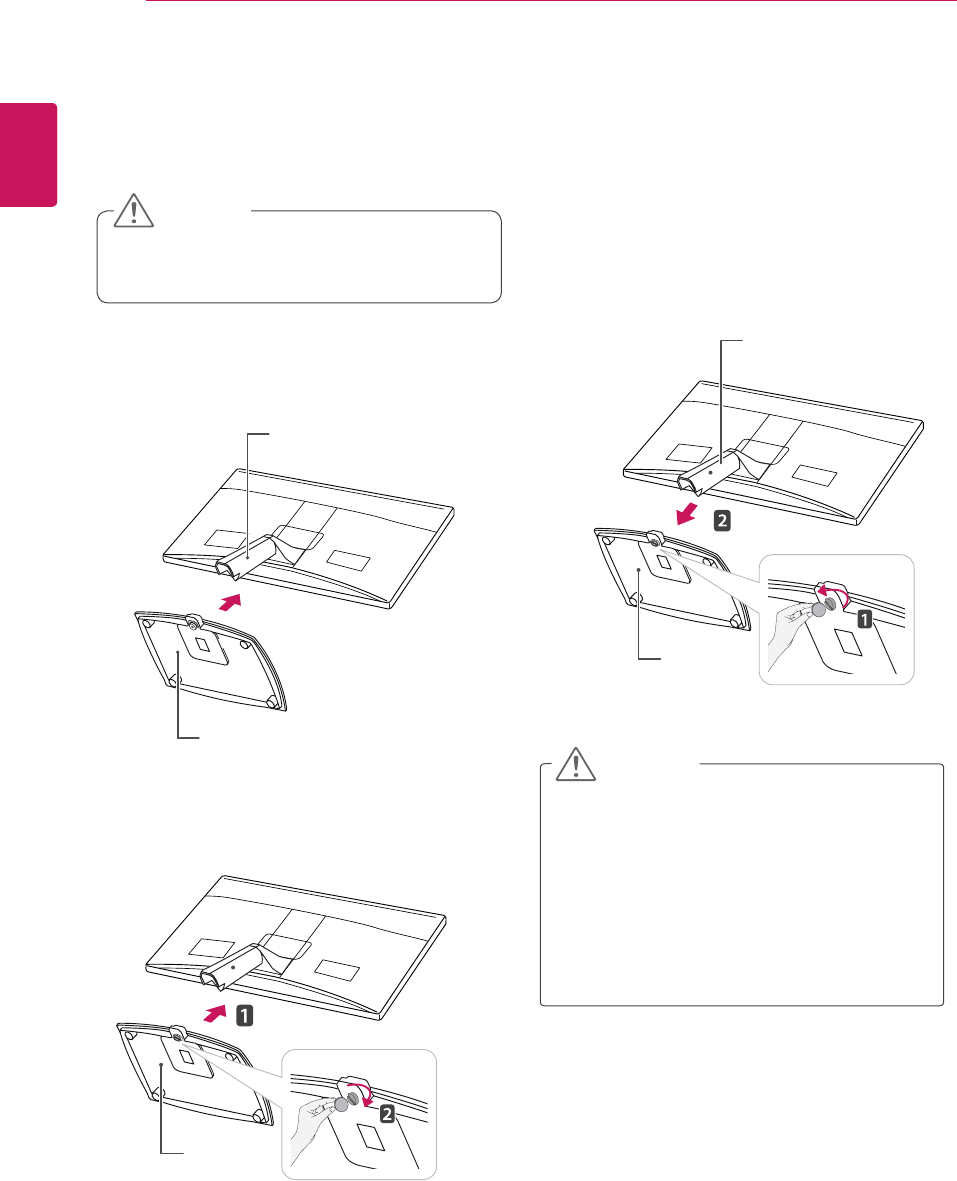 1

2

2

1