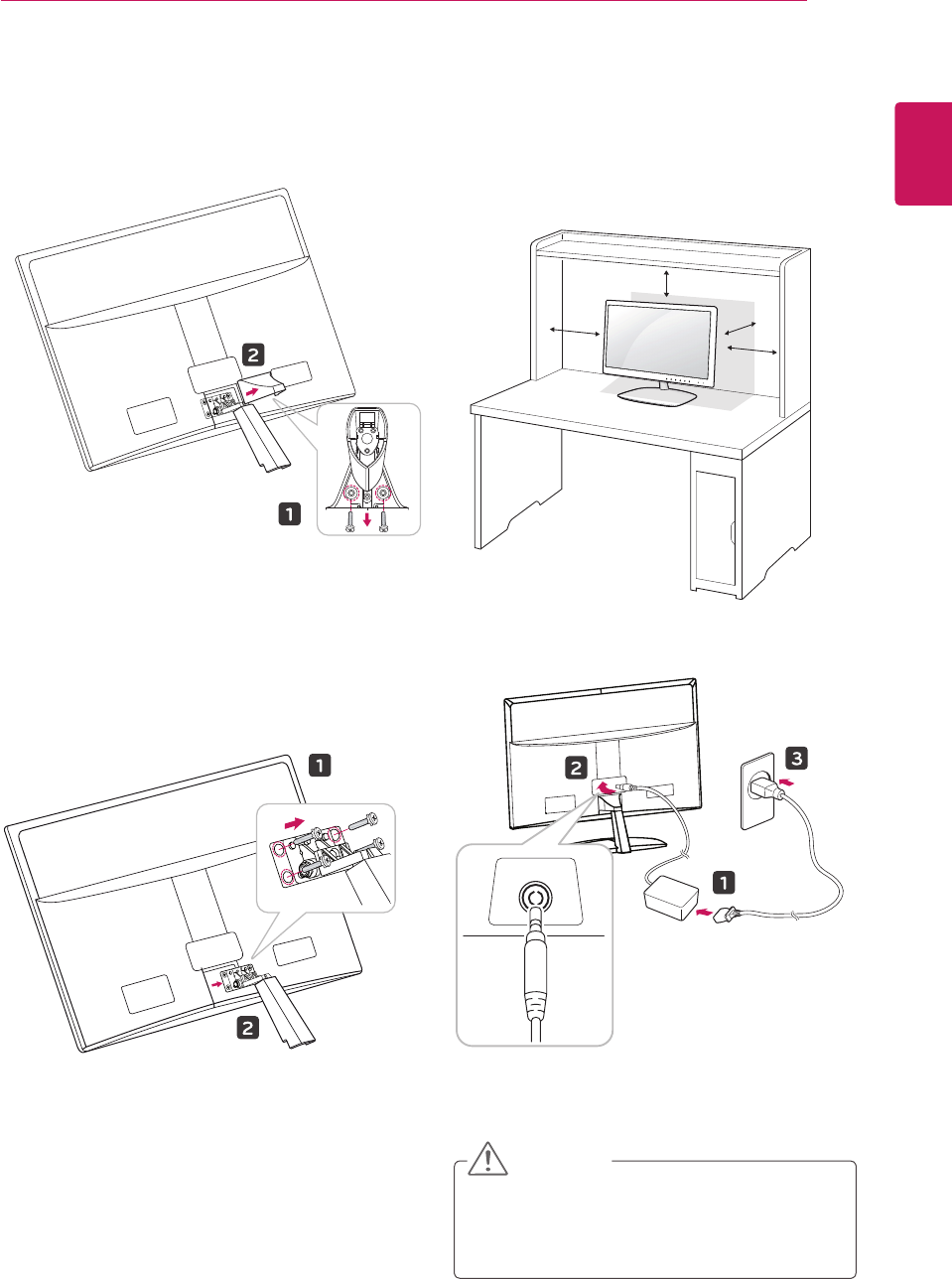 2

1

1

2

2

3

1