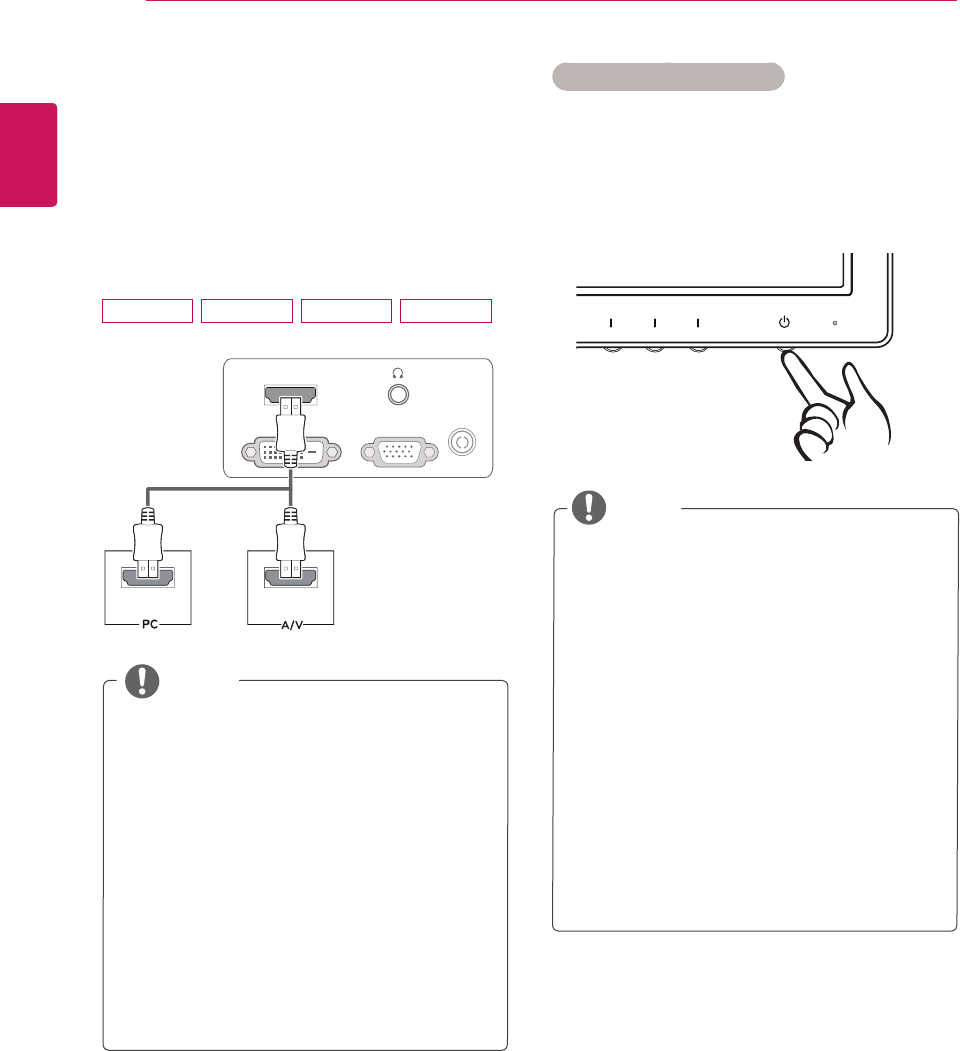 PC

A/V