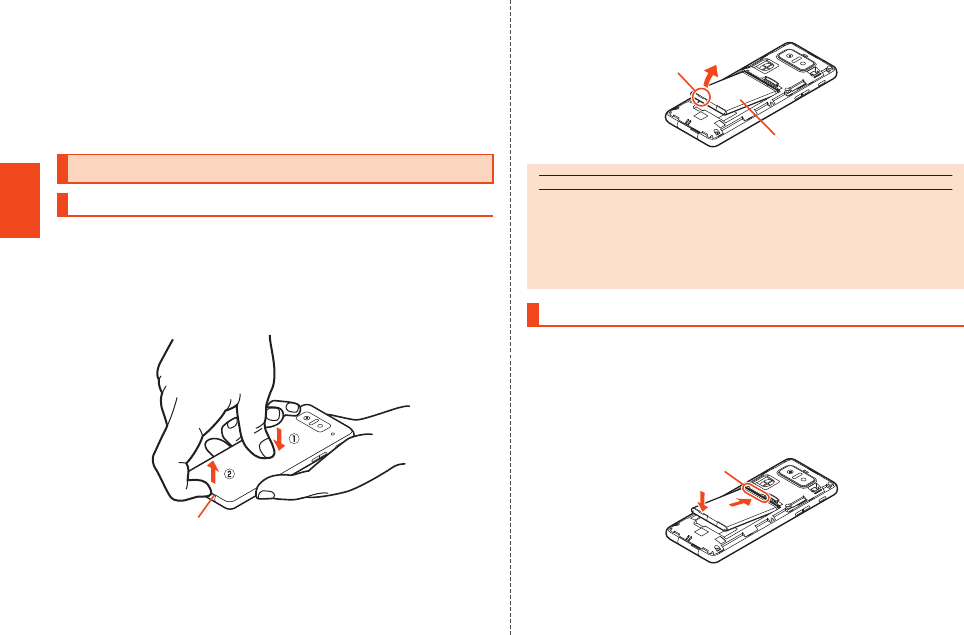 ①

②