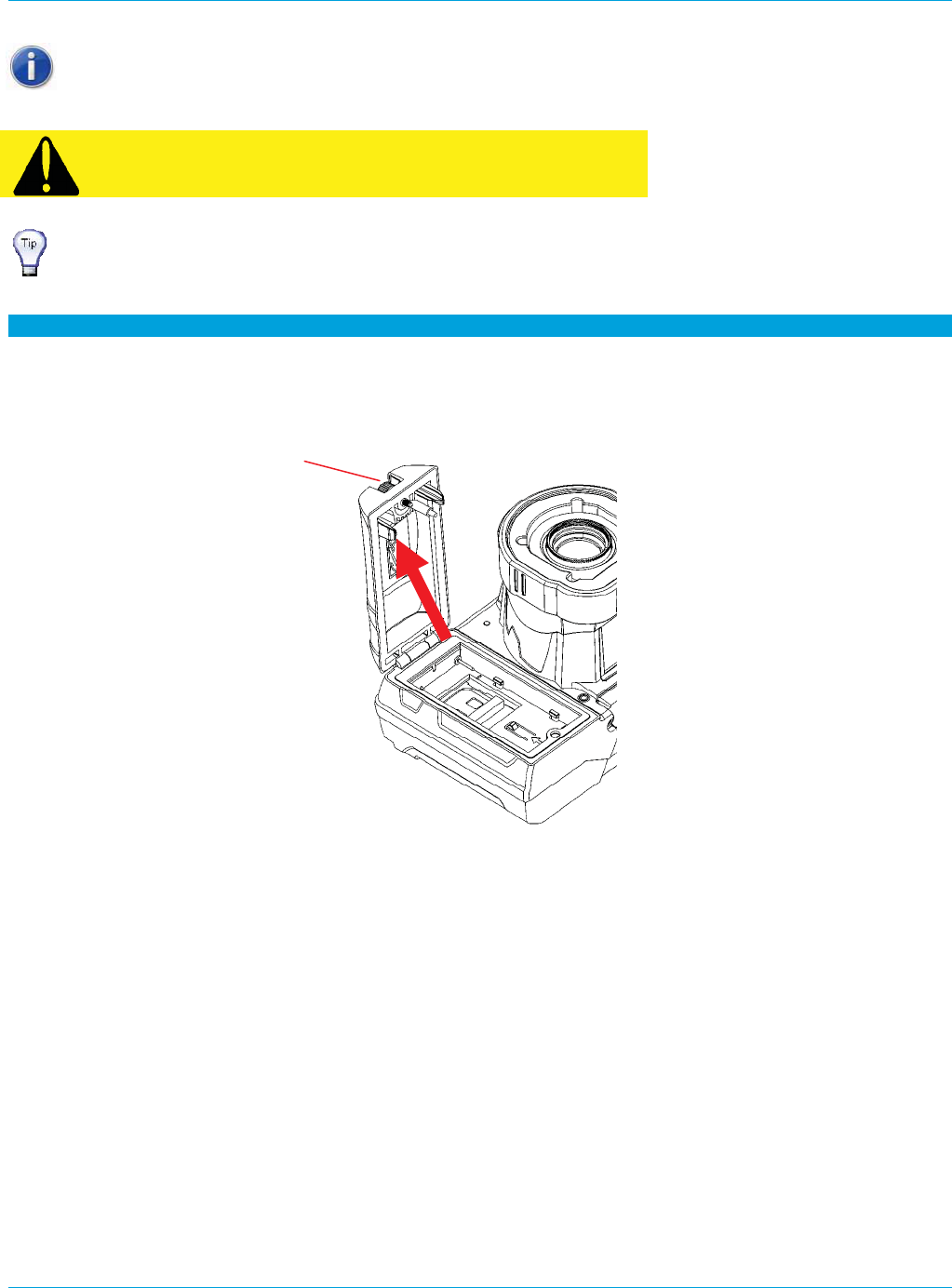 Tip