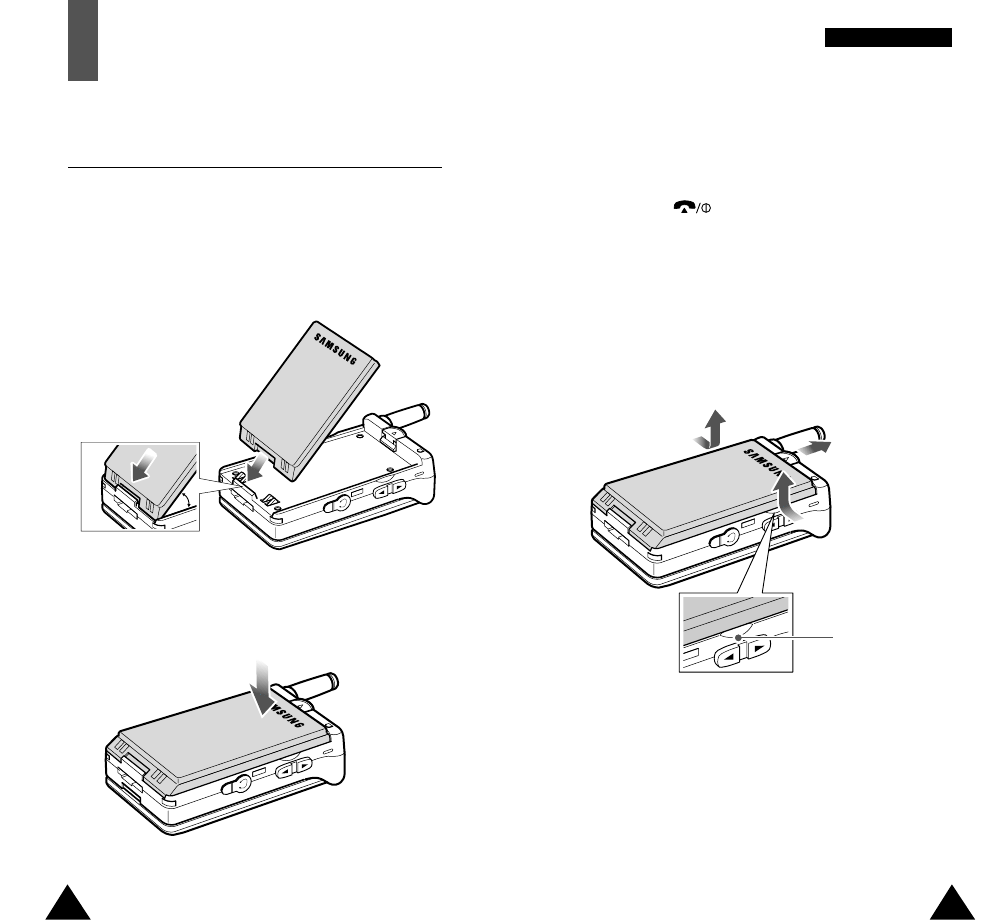 SAMSUNG

SAMSUNG

SAMSUNG