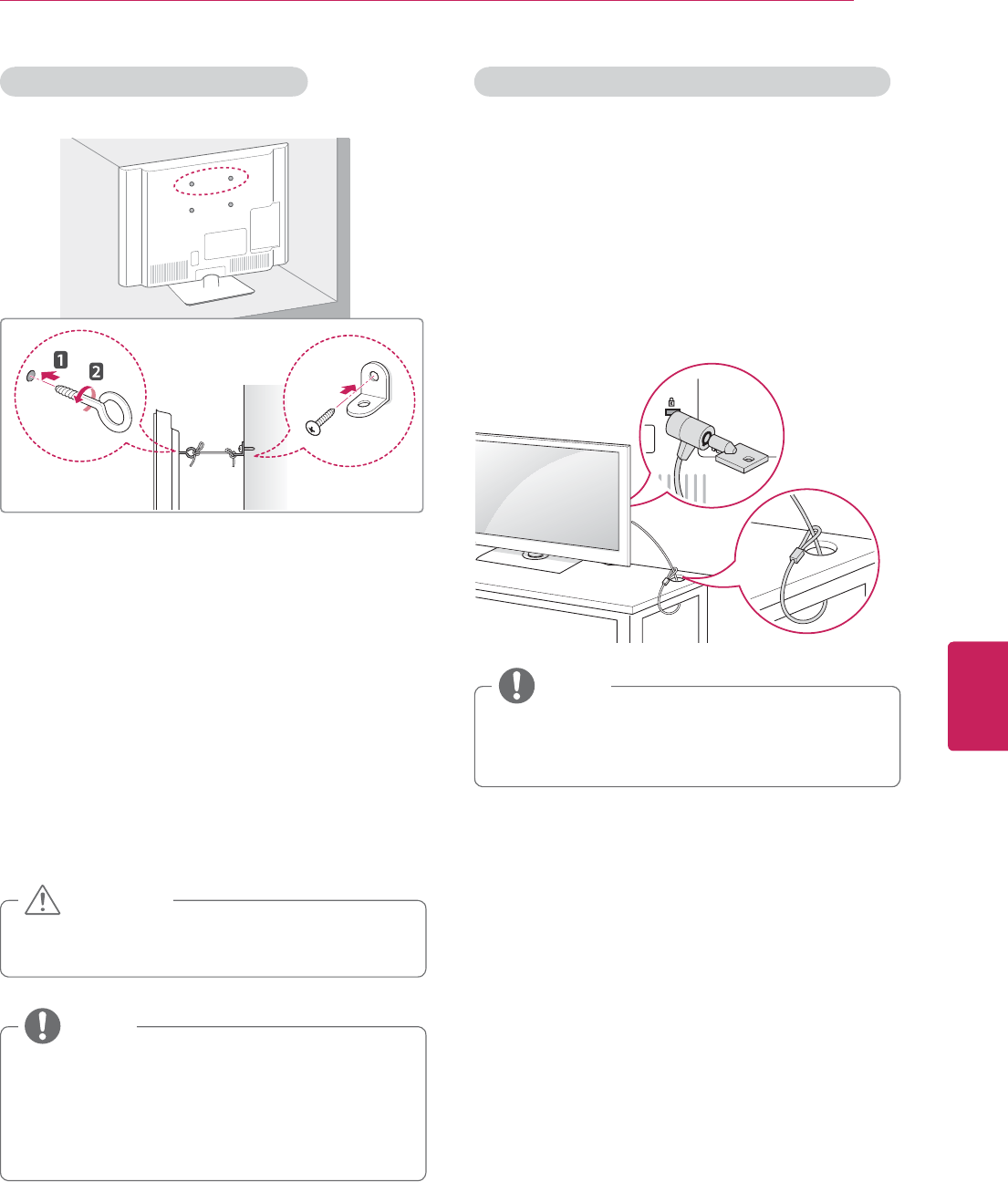 1
2