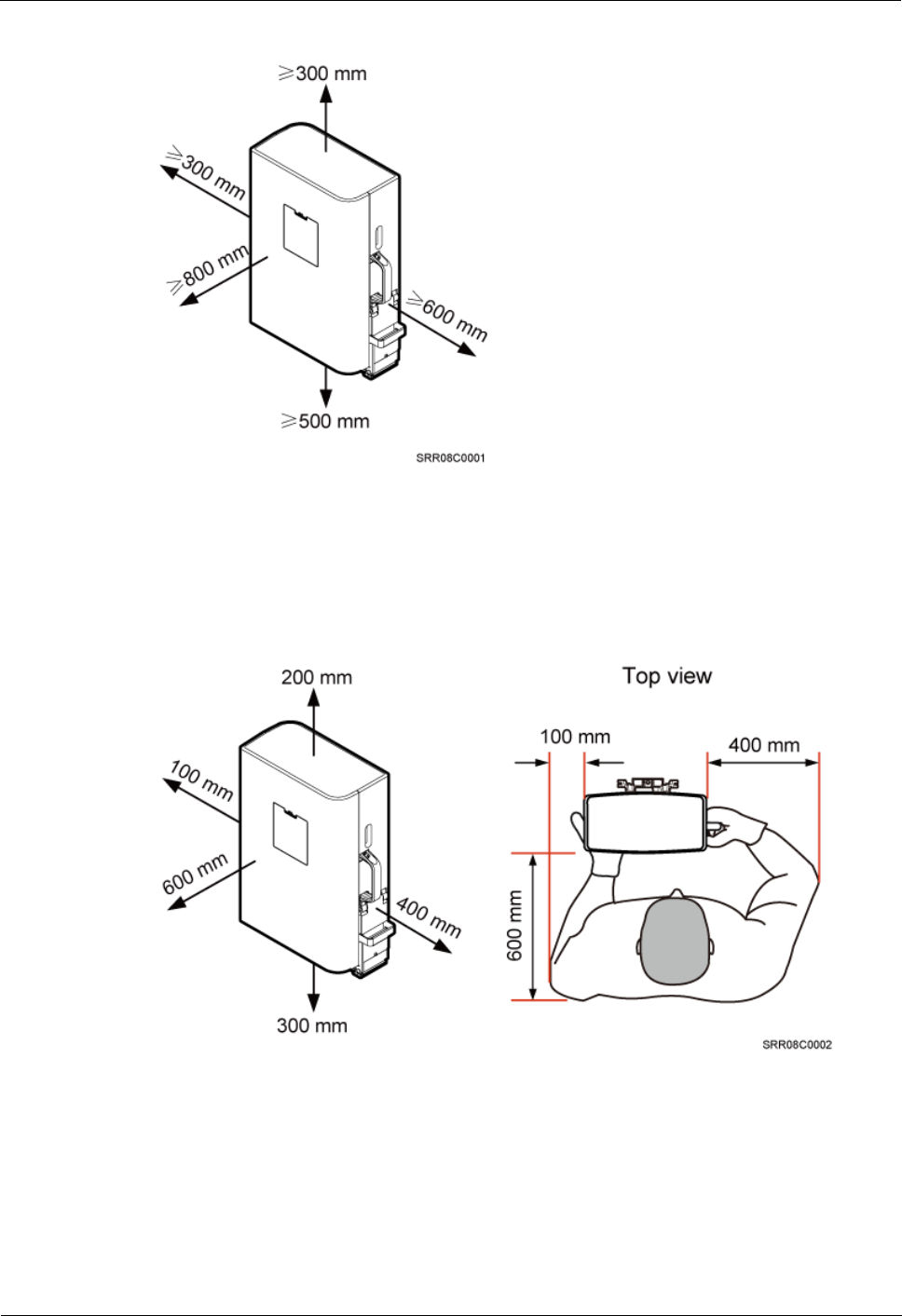 ≥300 mm
≥300 mm
≥800 mm
≥600 mm
≥500 mm
SRR08C0001

200 mm
100 mm
600 mm
400 mm
300 mm

Top view
100 mm
400 mm
600 mm
SRR08C0002