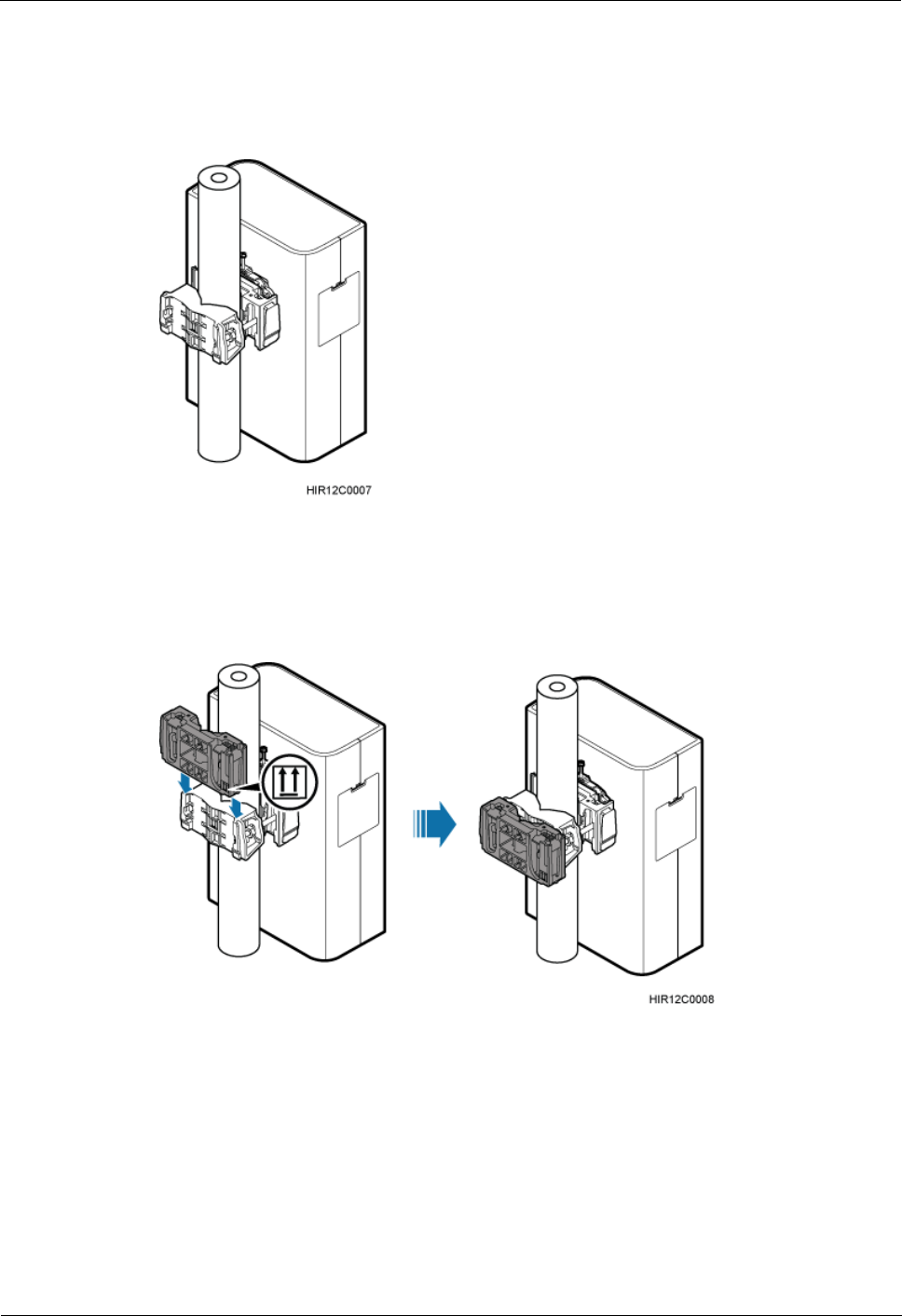 HIR12C0007

HIR12C0008