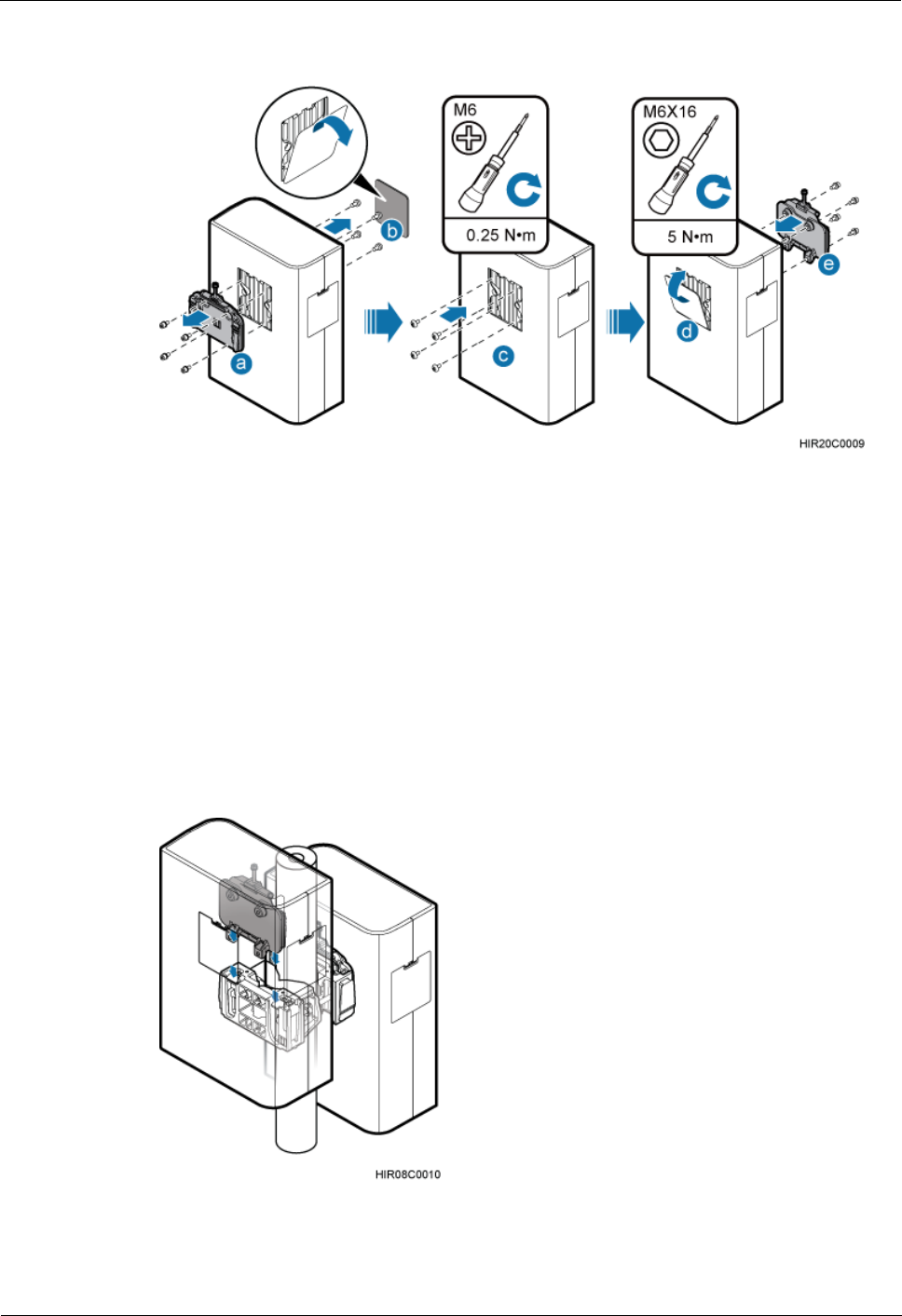 M6

0.25 N•m

M6X16

5 N•m

b

a

c

d

e

HIR20C0009

HIR08C0010