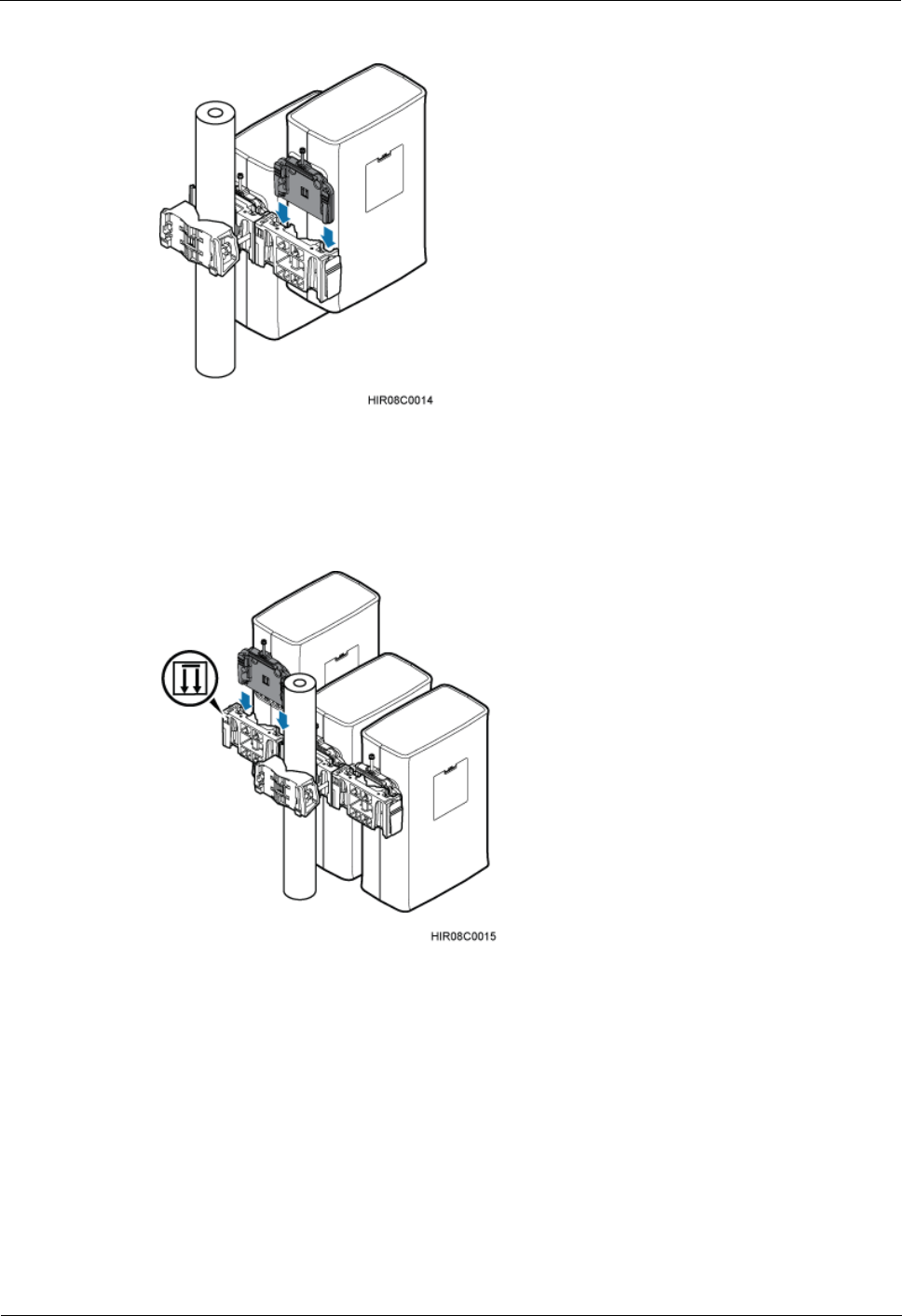 HIR08C0014

HIR08C0015