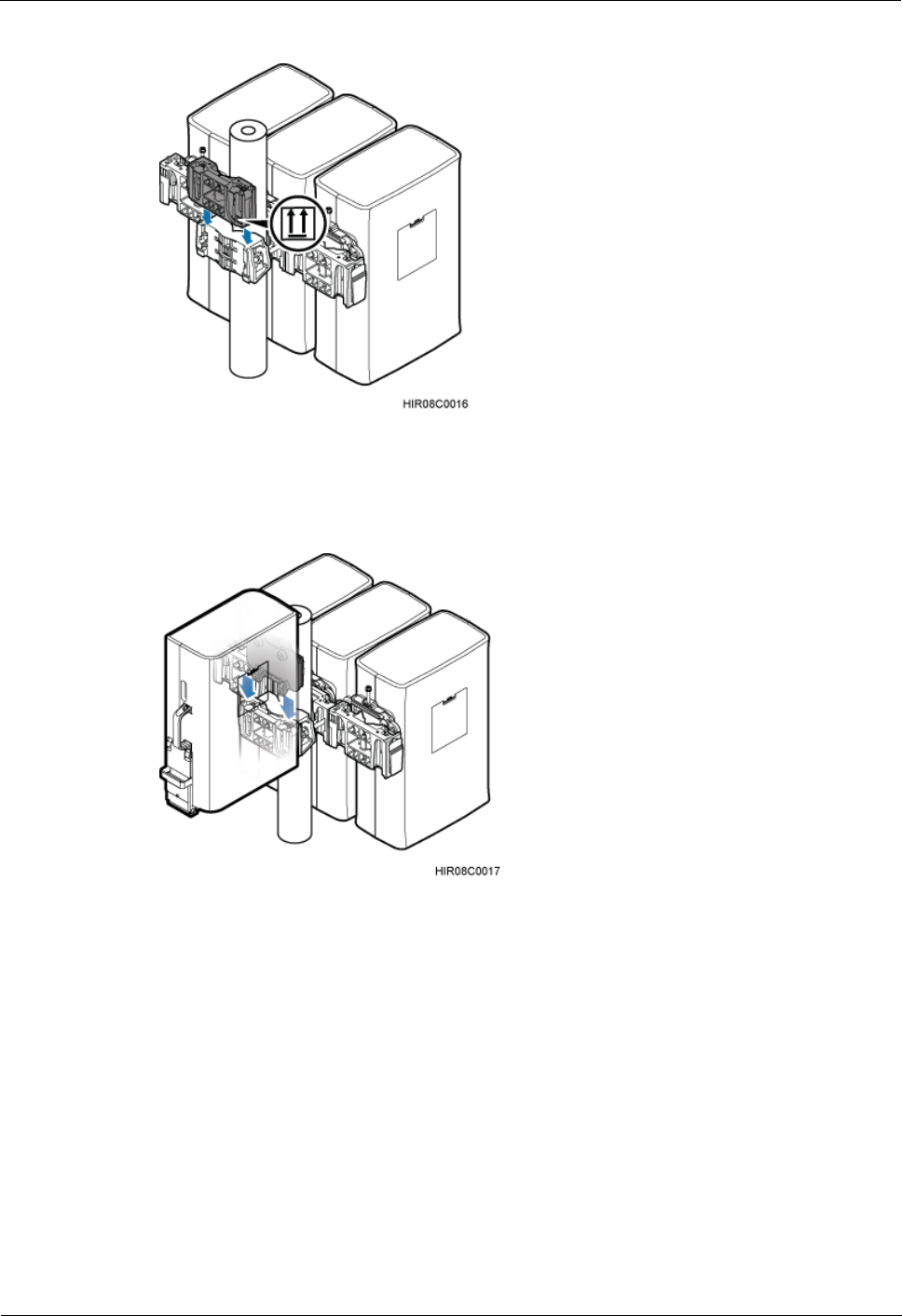 HIR08C0016

HIR08C0017