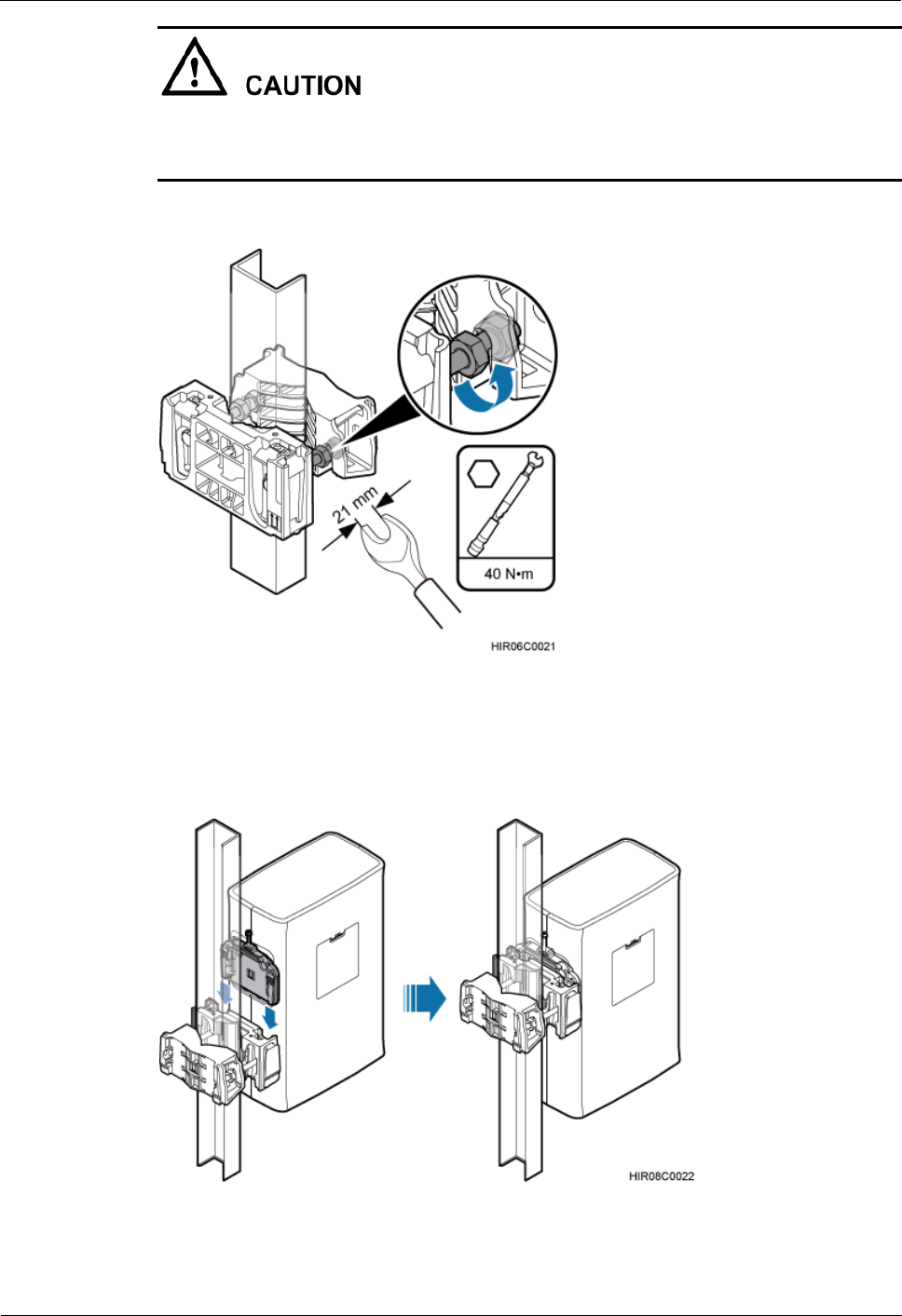 CAUTION

21 mm

40 N•m

HIR06C0021

HIR08C0022