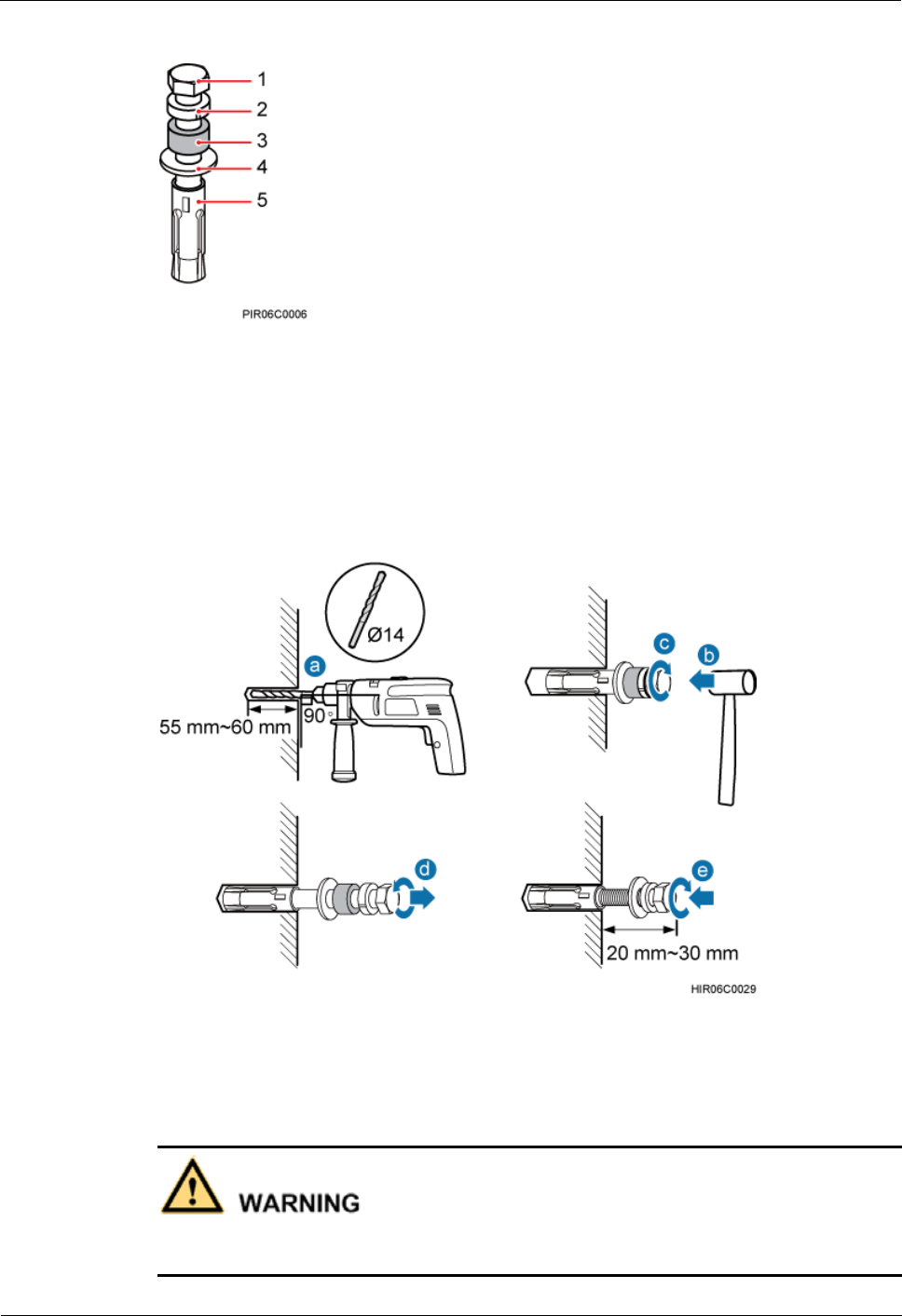 1
2
3
4
5

PIR06C0006

Ø14
a
55 mm~60 mm
90°
c
b
d
e
20 mm~30 mm
HIR06C0029

WARNING