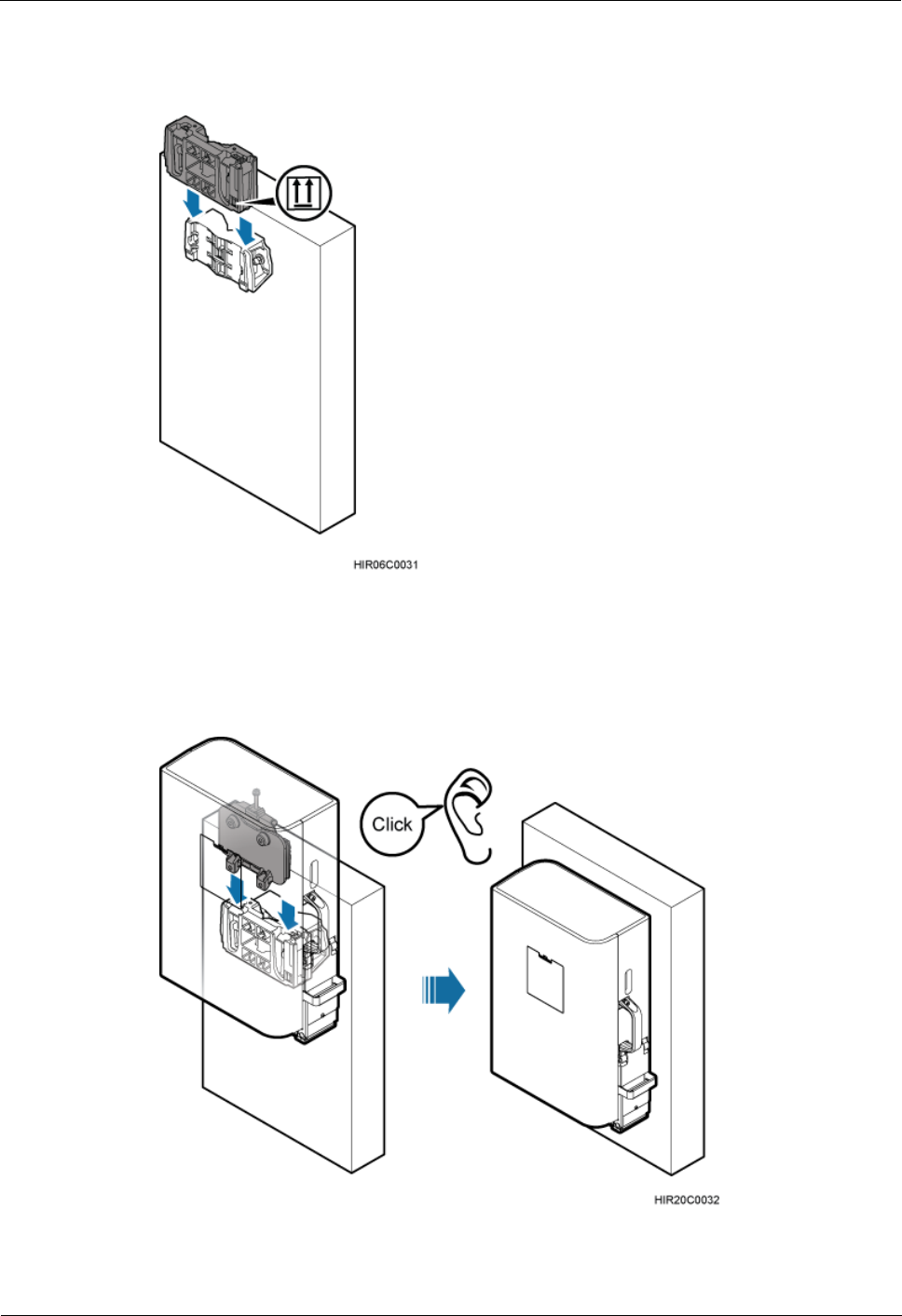 HIR06C0031

Click

HIR20C0032