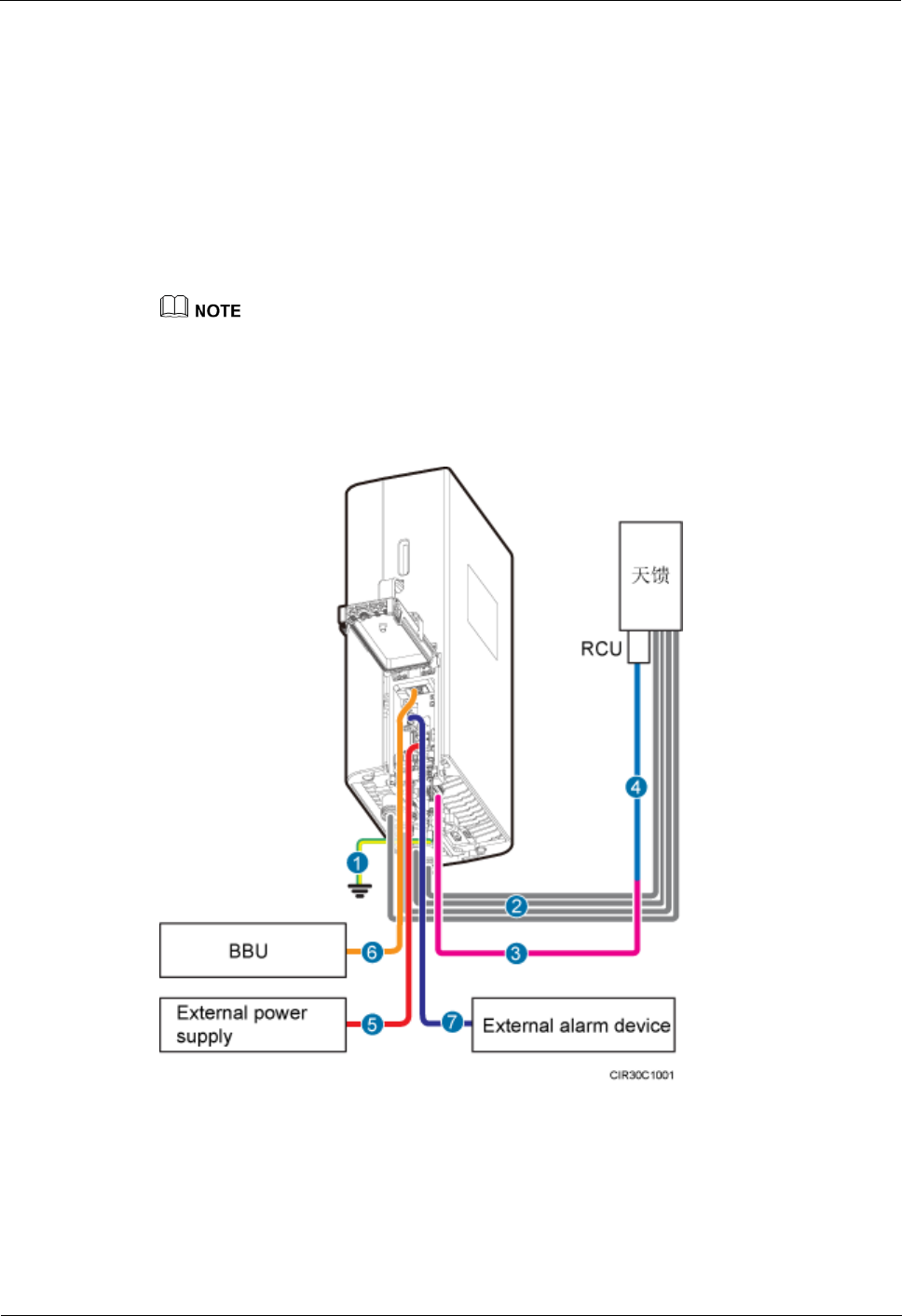 NOTE

天馈

RCU

4

1

2

BBU

6

3

External power supply

5

7

External alarm device

CIR30C1001