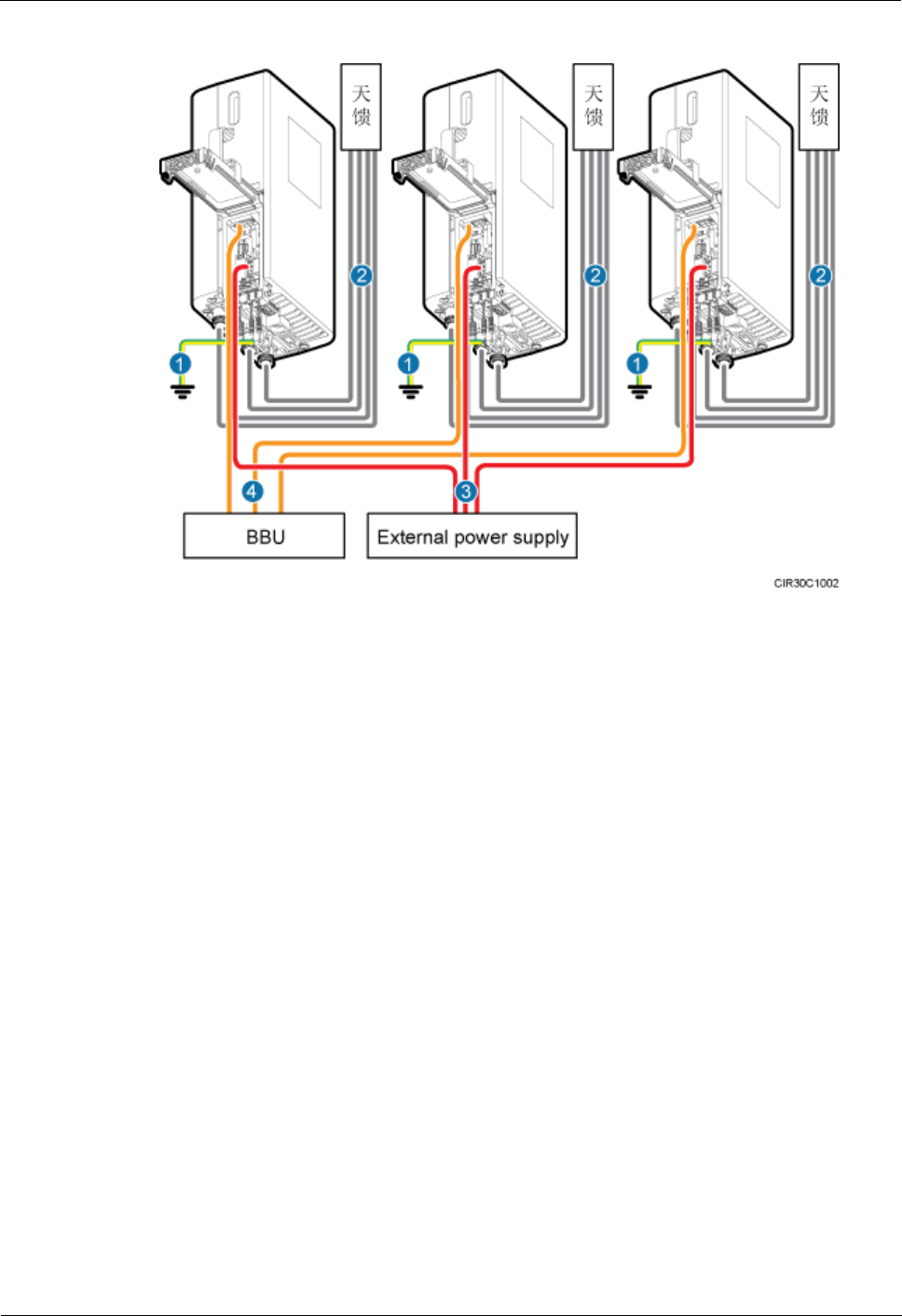 天馈

天馈

天馈

2

2

2

1

1

1

4

3

BBU

External power supply

CIR30C1002