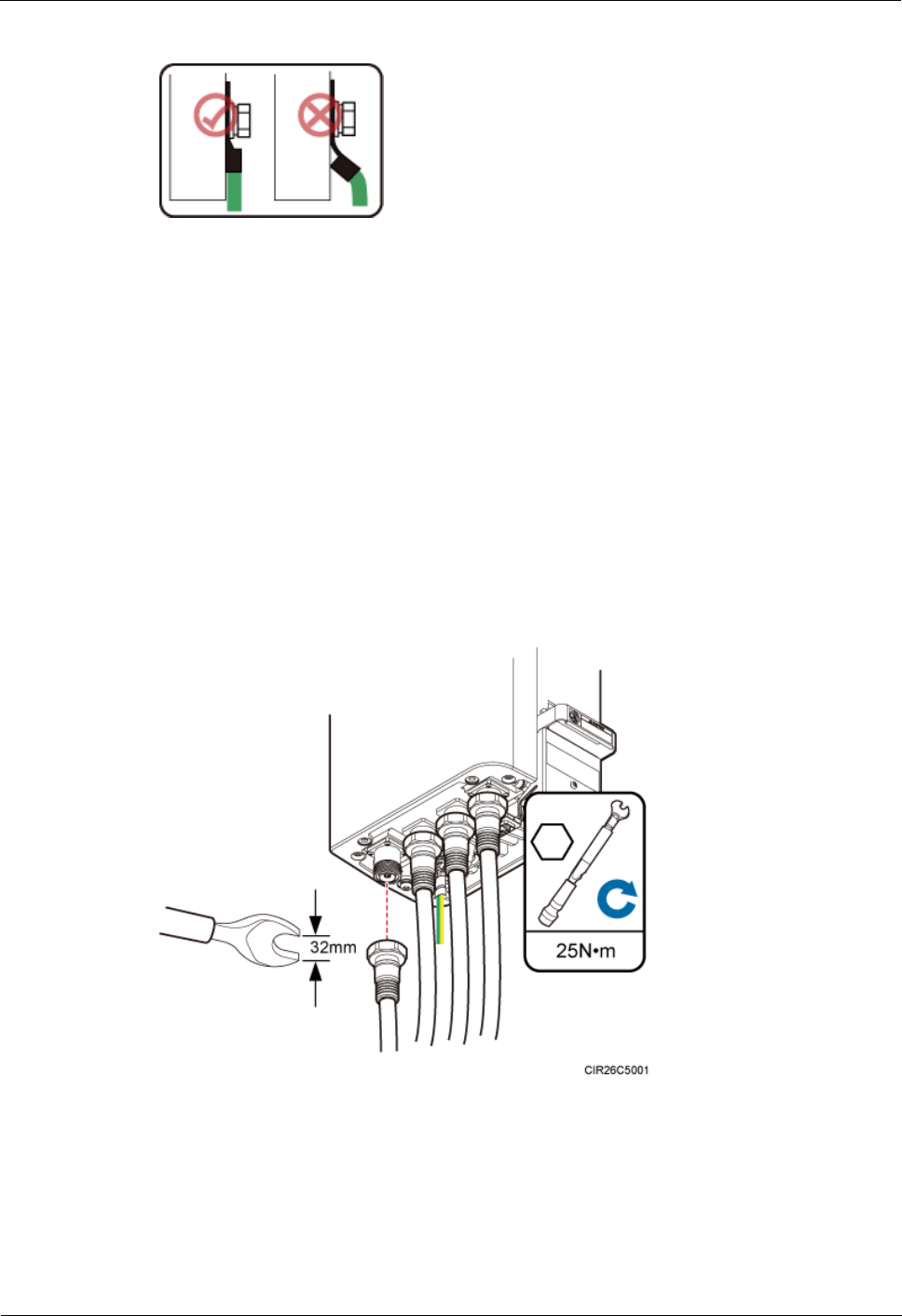 32mm

25N•m

CIR26C5001