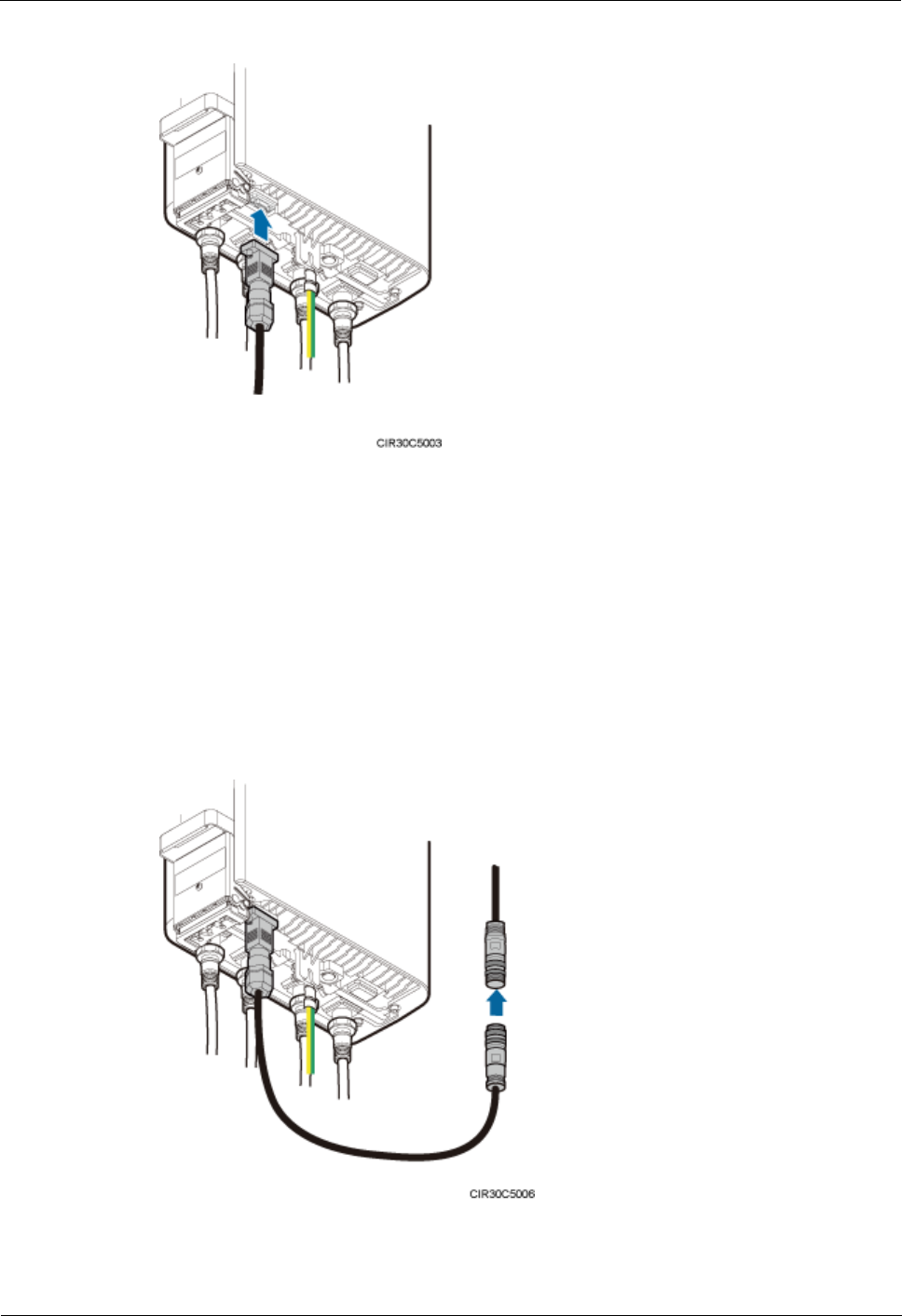 CIR30C5003

CIR30C5006