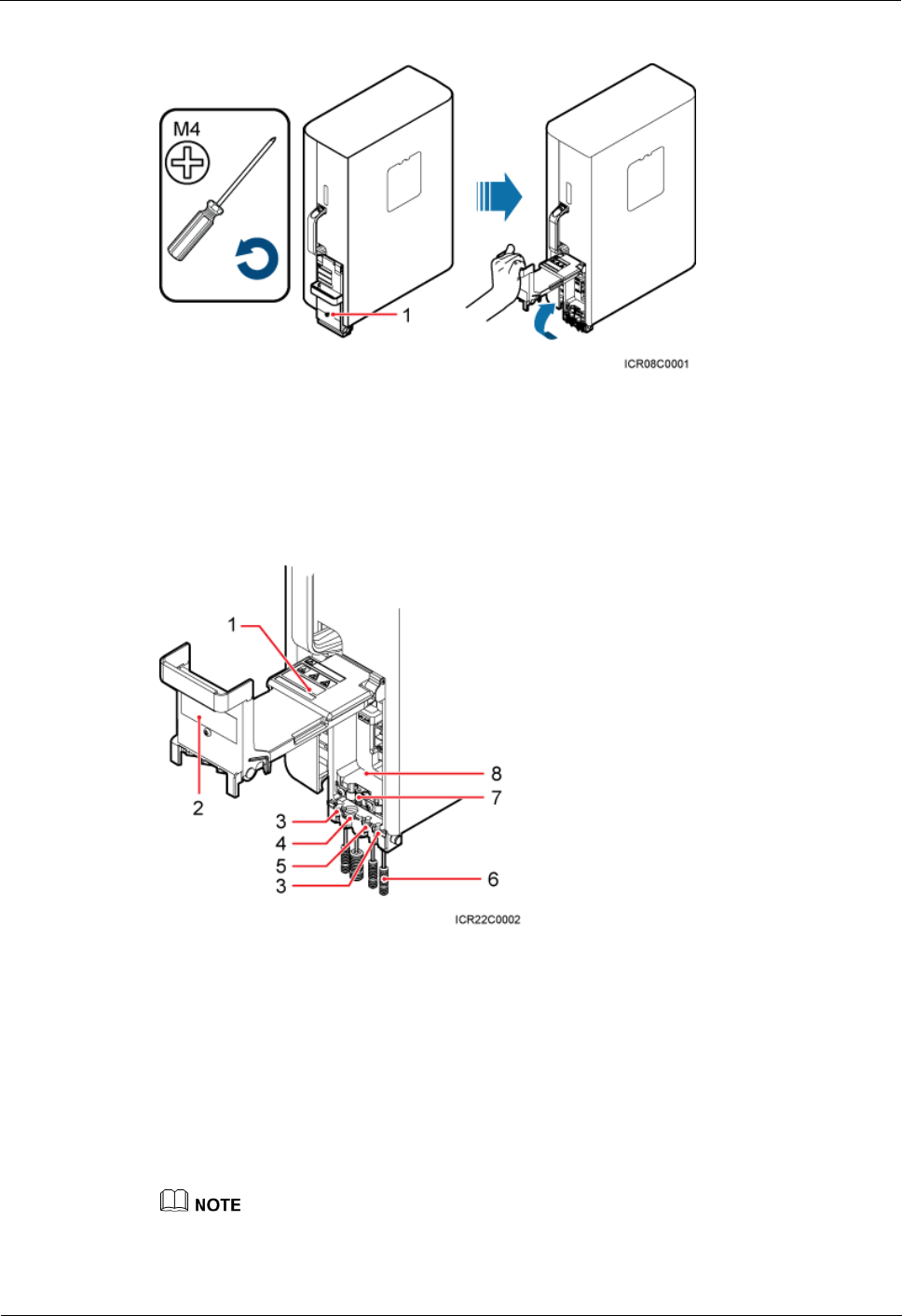 M4

1

ICR08C0001

1

2

3

4

5

3

8

7

6

ICR22C0002

NOTE