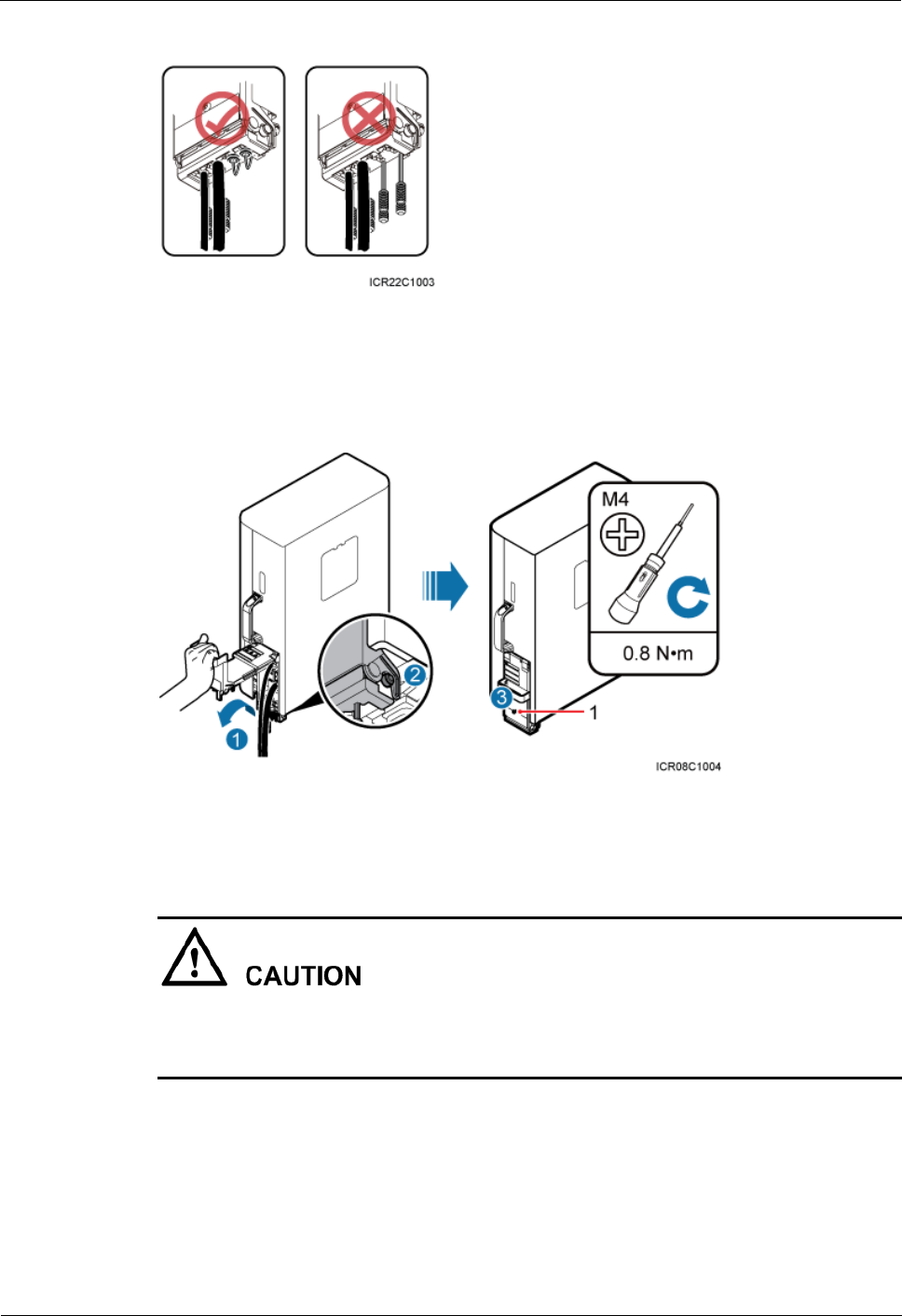 ICR22C1003

M4

0.8 N•m

1

2

3

1

ICR08C1004

CAUTION