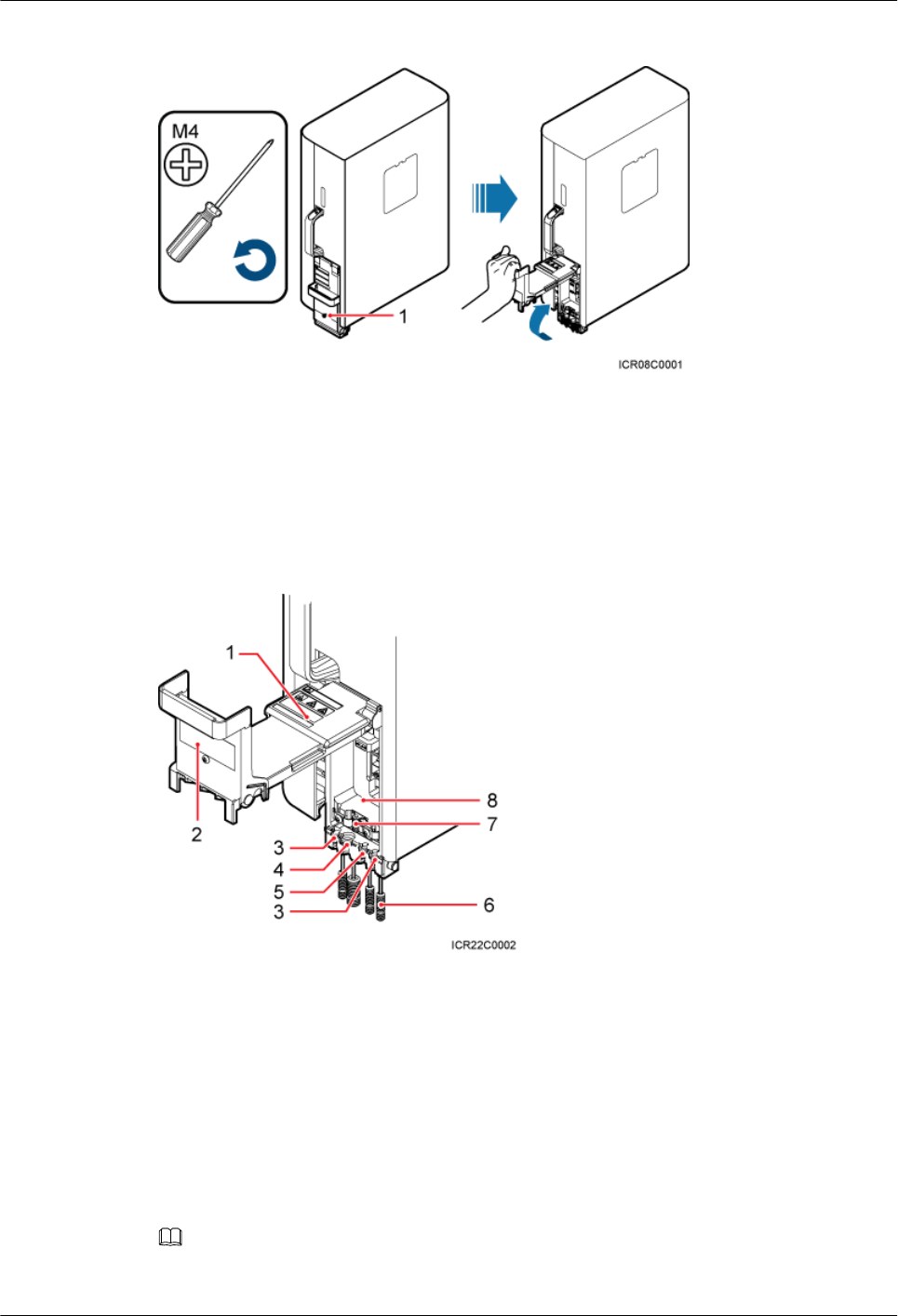 M4

1

ICR08C0001

1

2

3

4

5

3

8

7

6

ICR22C0002