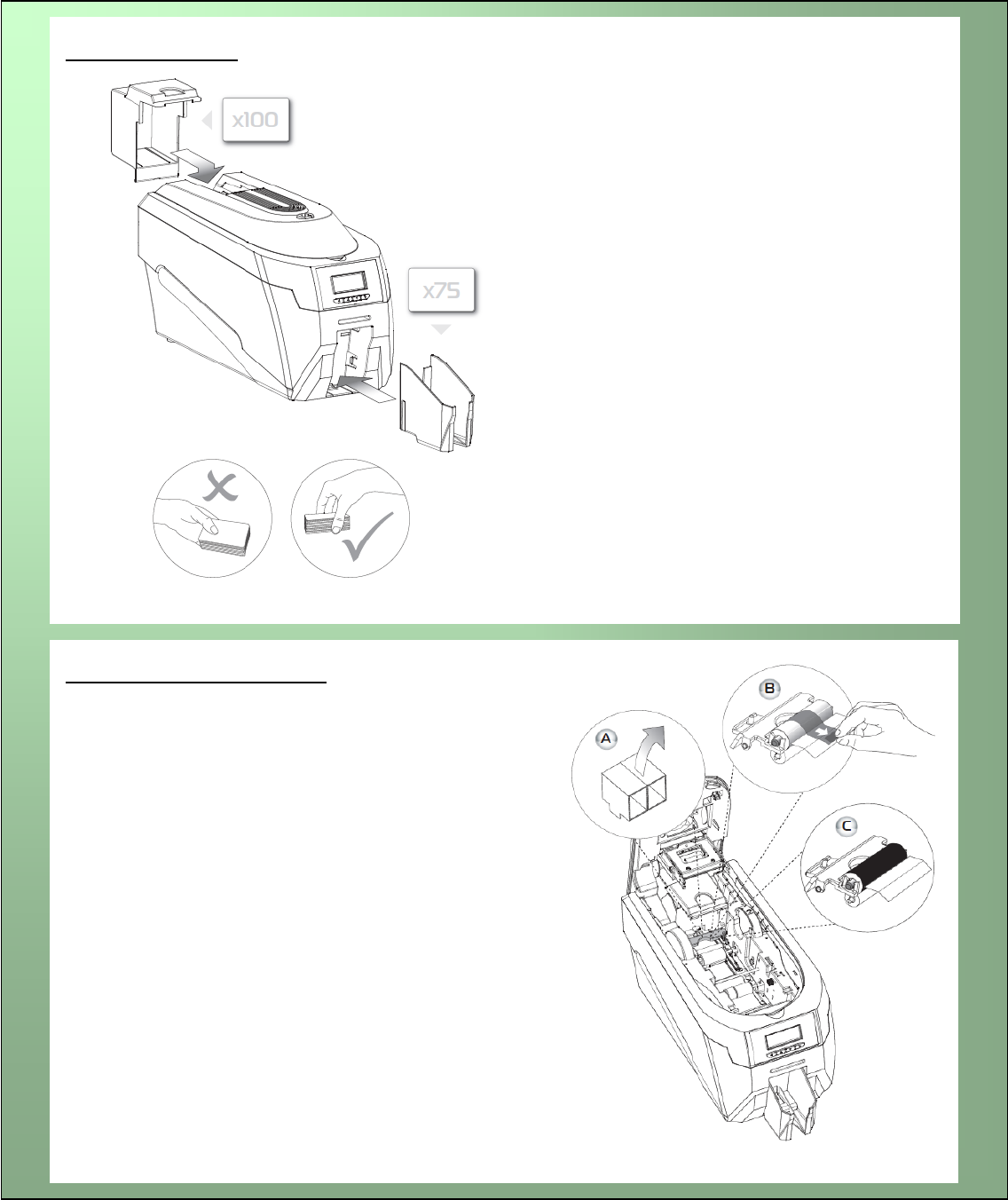 x100

x75

A

B

C