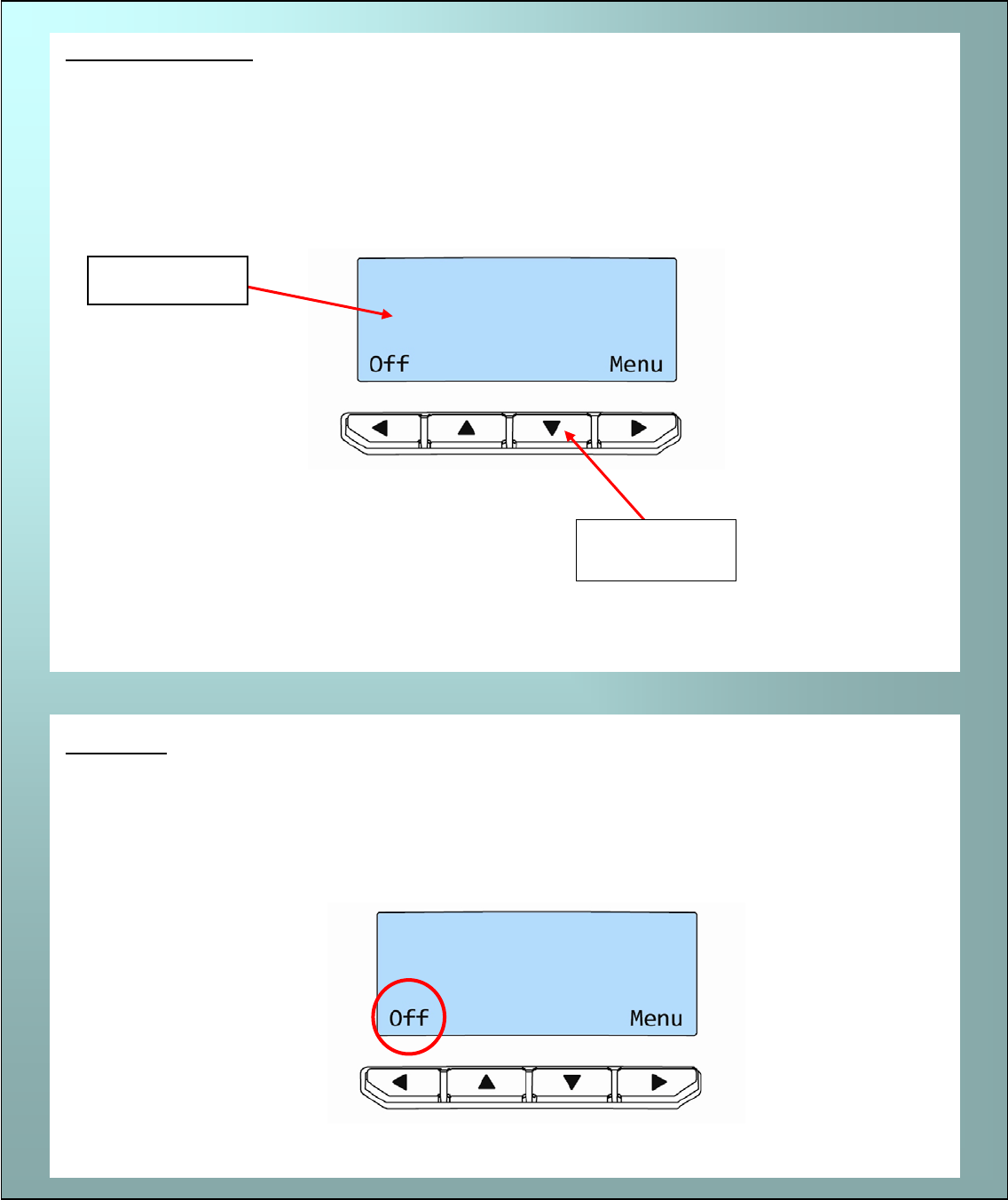 Off

Menu

Off

Menu