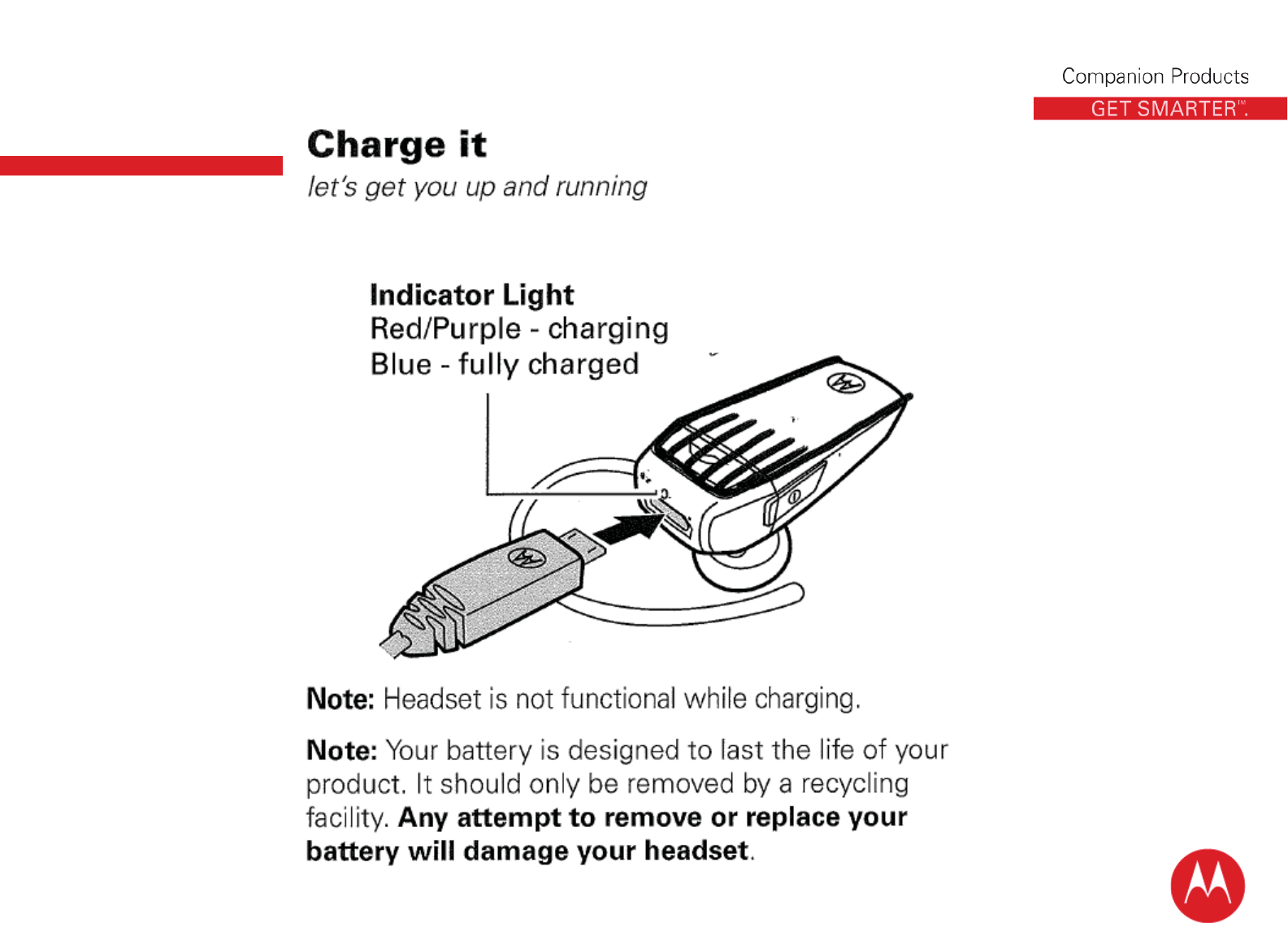 Companion Products
GET SMARTER™.

Charge it
let's get you up and running

Indicator Light
Red/Purple - charging
Blue - fully charged

Note: Headset is not functional while charging.

Note: Your battery is designed to last the life of your product. It should only be removed by a recycling facility. Any attempt to remove or replace your battery will damage your headset.