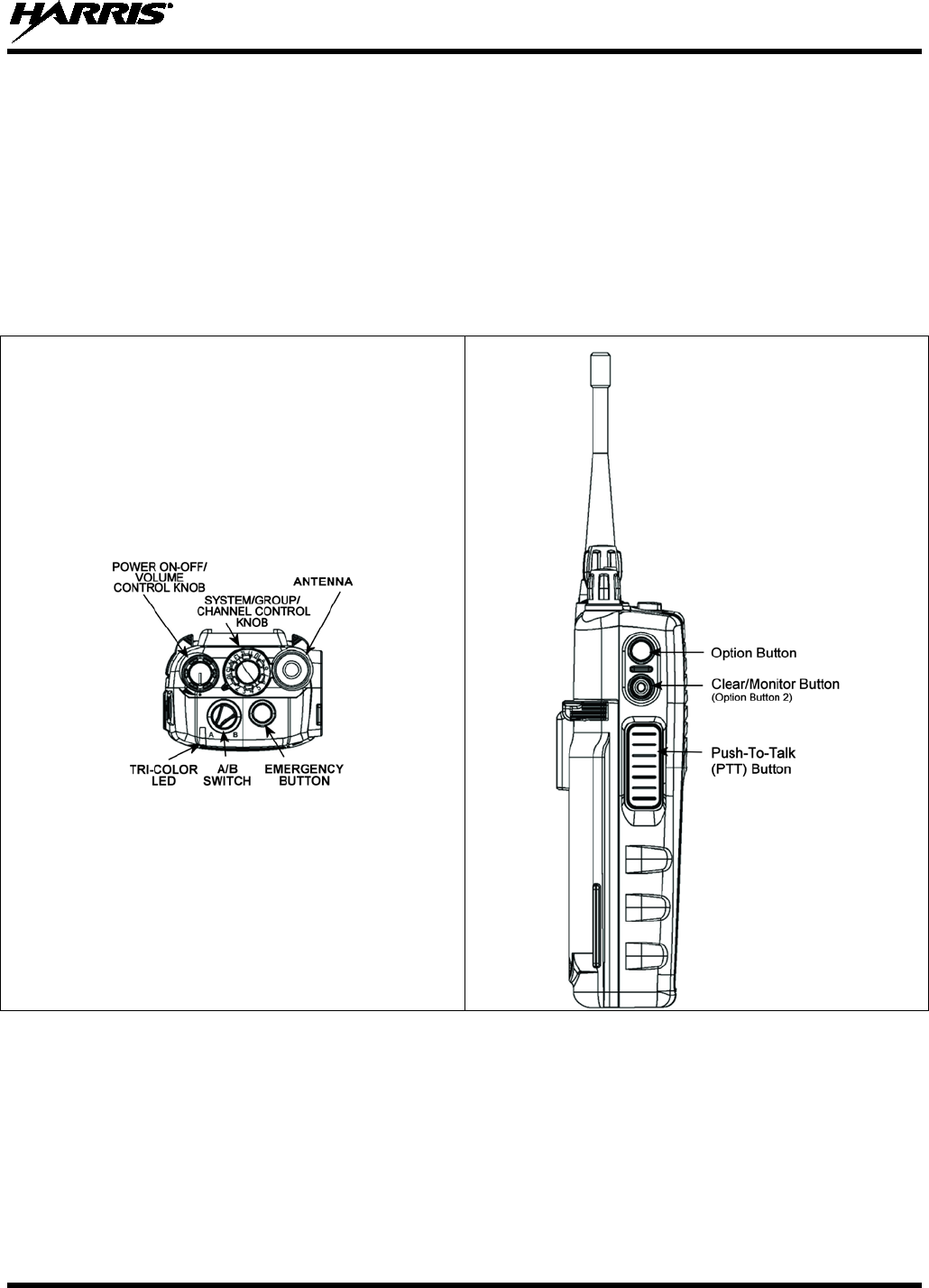 HARRIS®

POWER ON-OFF/ VOLUME CONTROL KNOB

SYSTEM/GROUP/ CHANNEL CONTROL KNOB

ANTENNA

A

B

TRI-COLOR LED

A/B SWITCH

EMERGENCY BUTTON

Option Button

Clear/Monitor Button
(Option Button 2)

Push-To-Talk
(PTT) Button