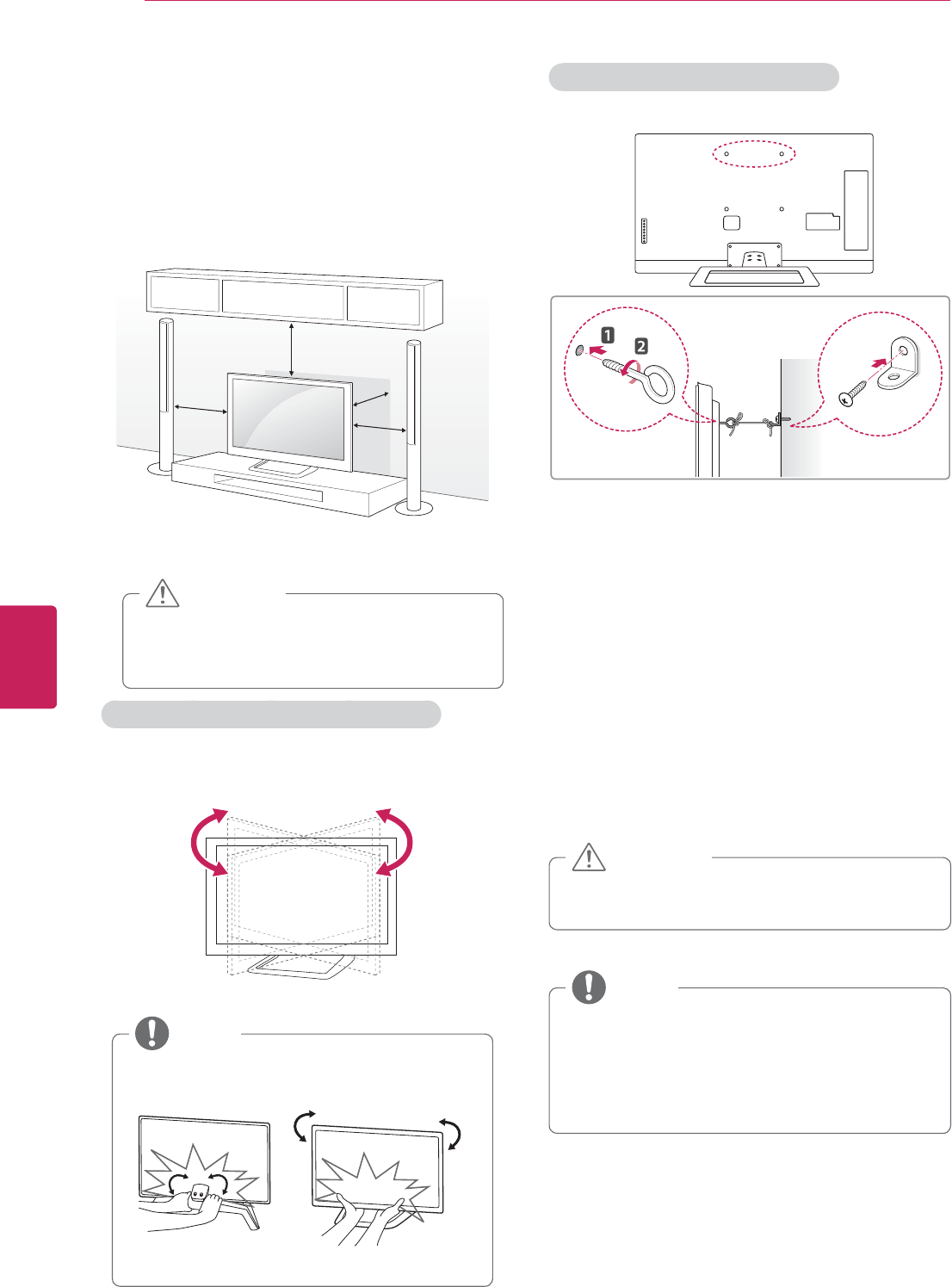 1
2