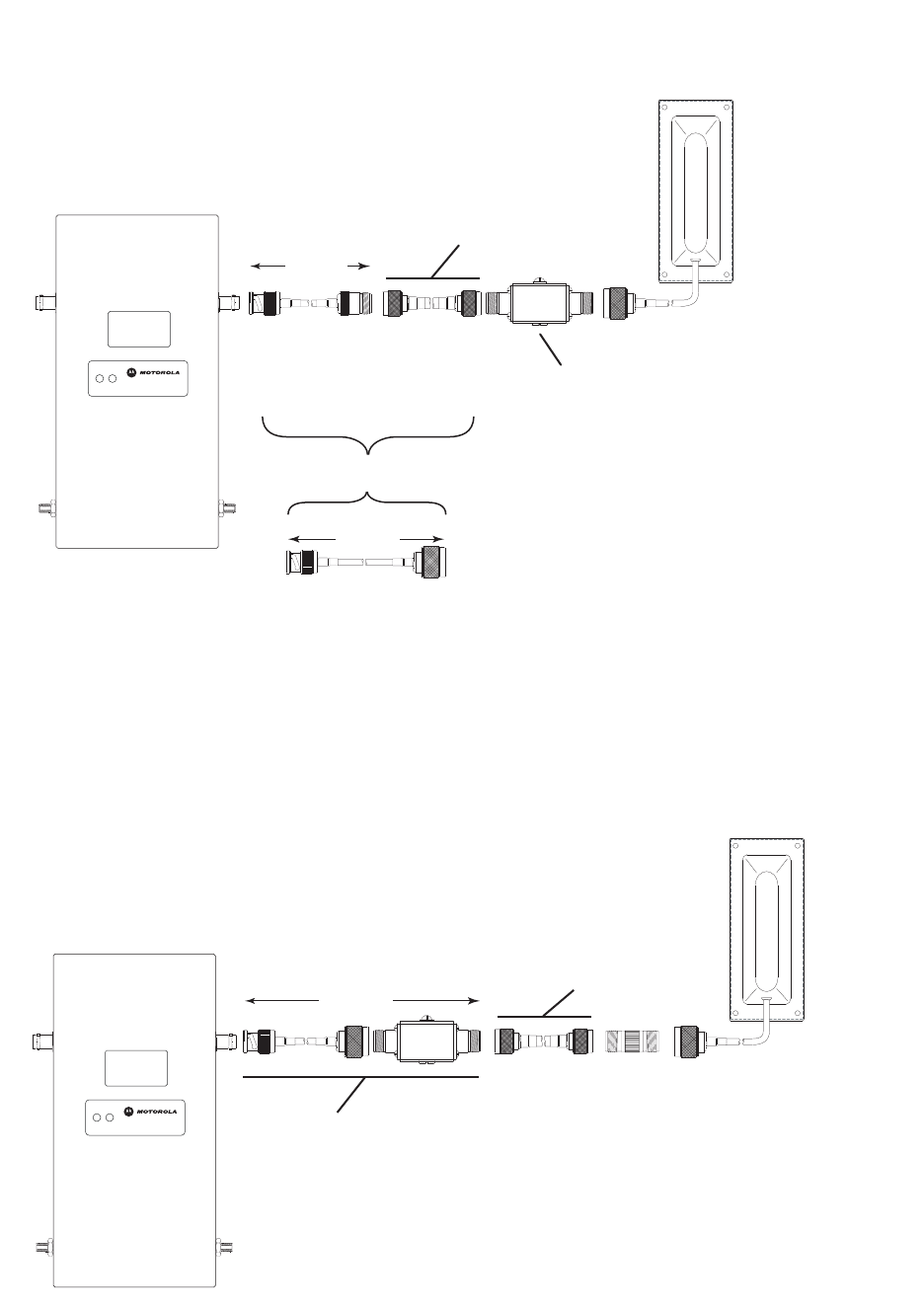 MOTOROLA

MOTOROLA