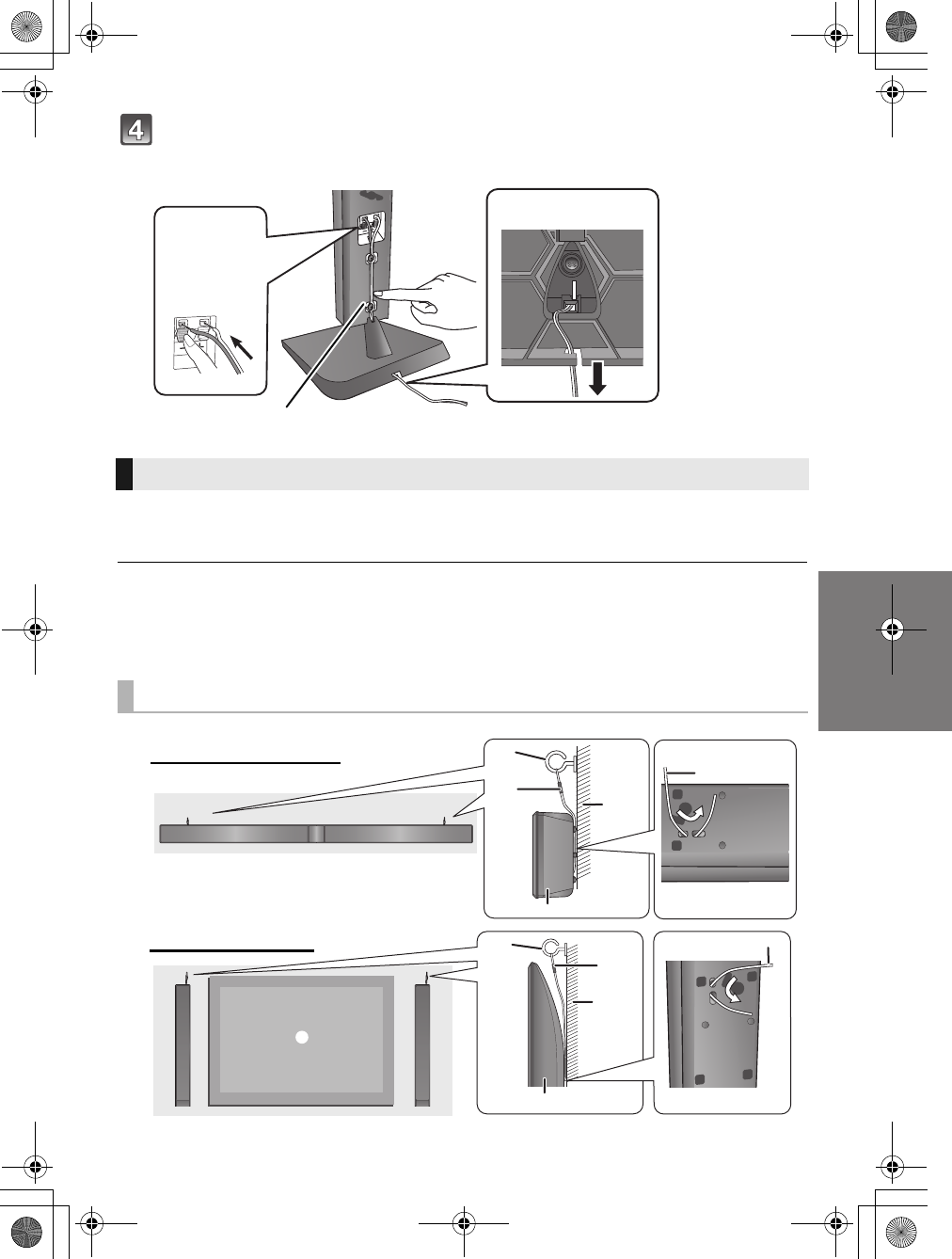 4