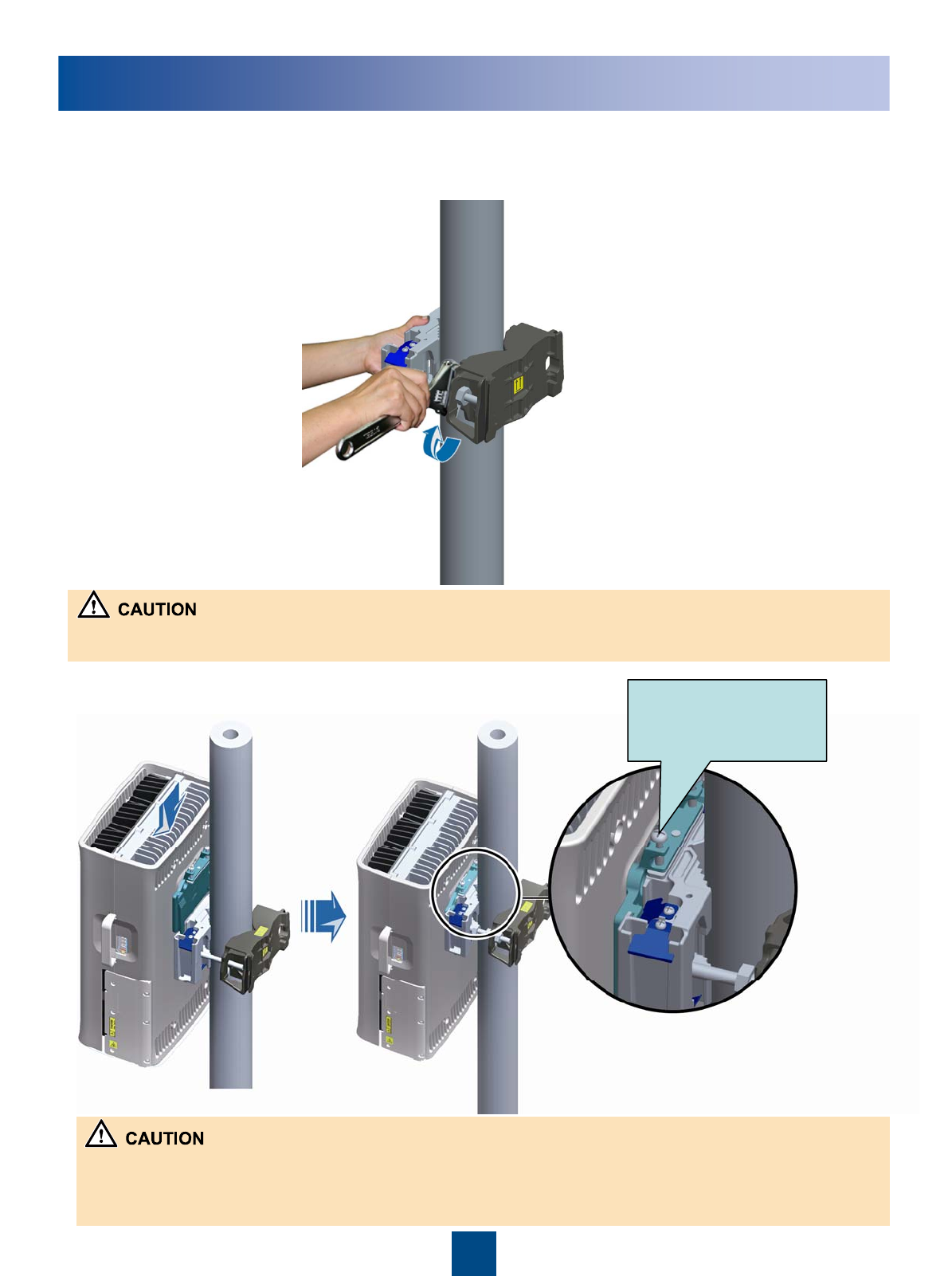 CAUTION

CAUTION