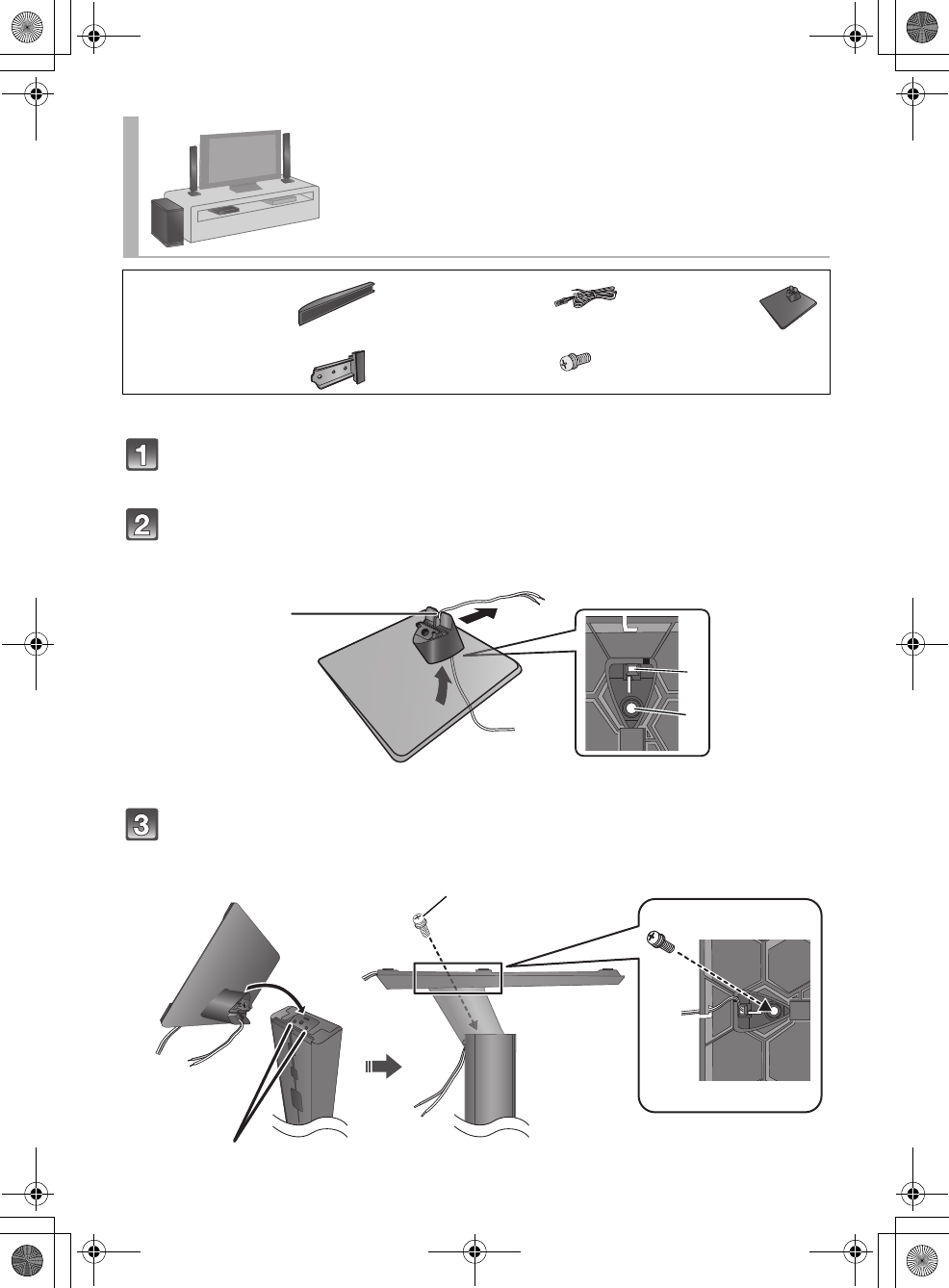 1

2

3