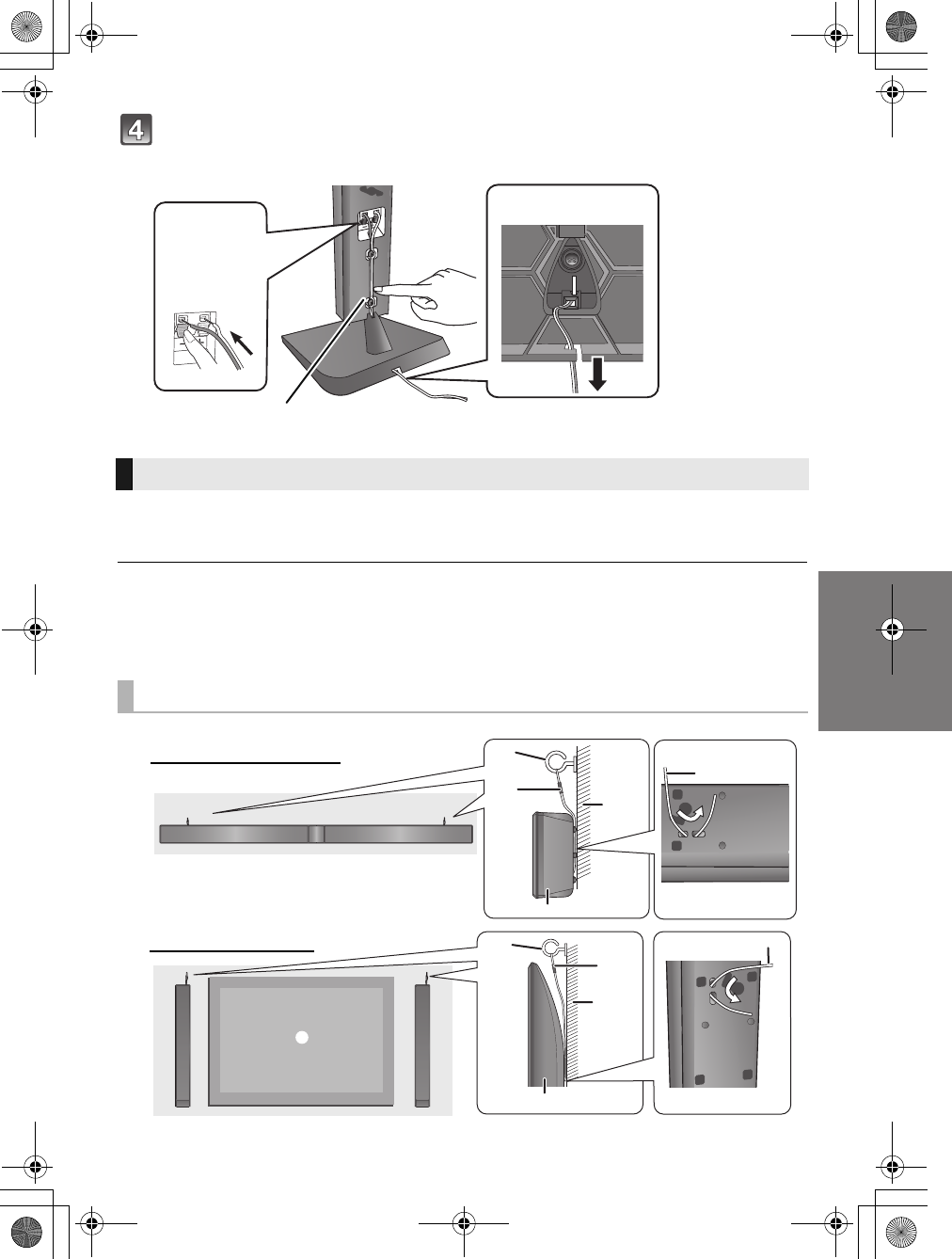 4