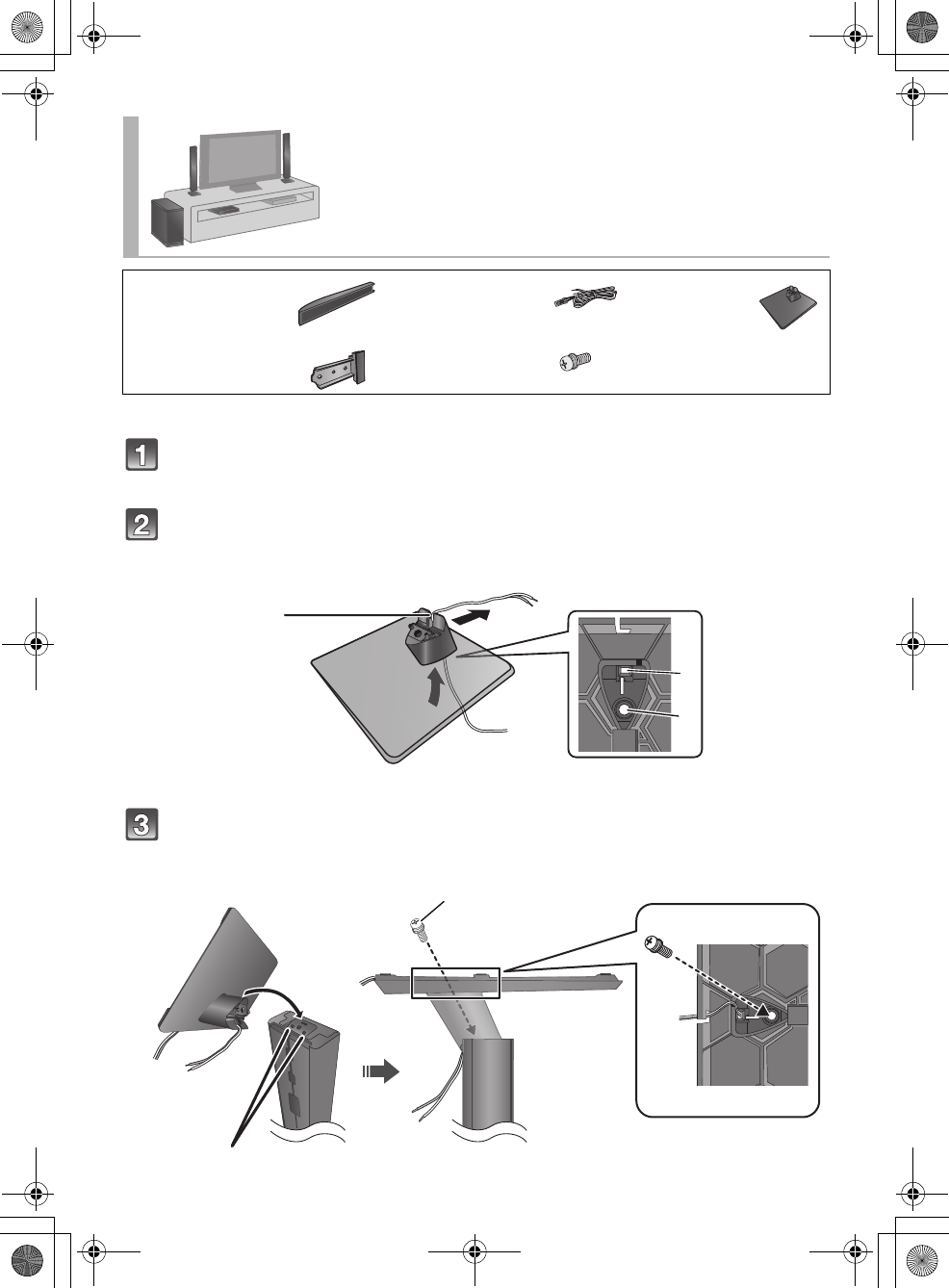 1

2

3