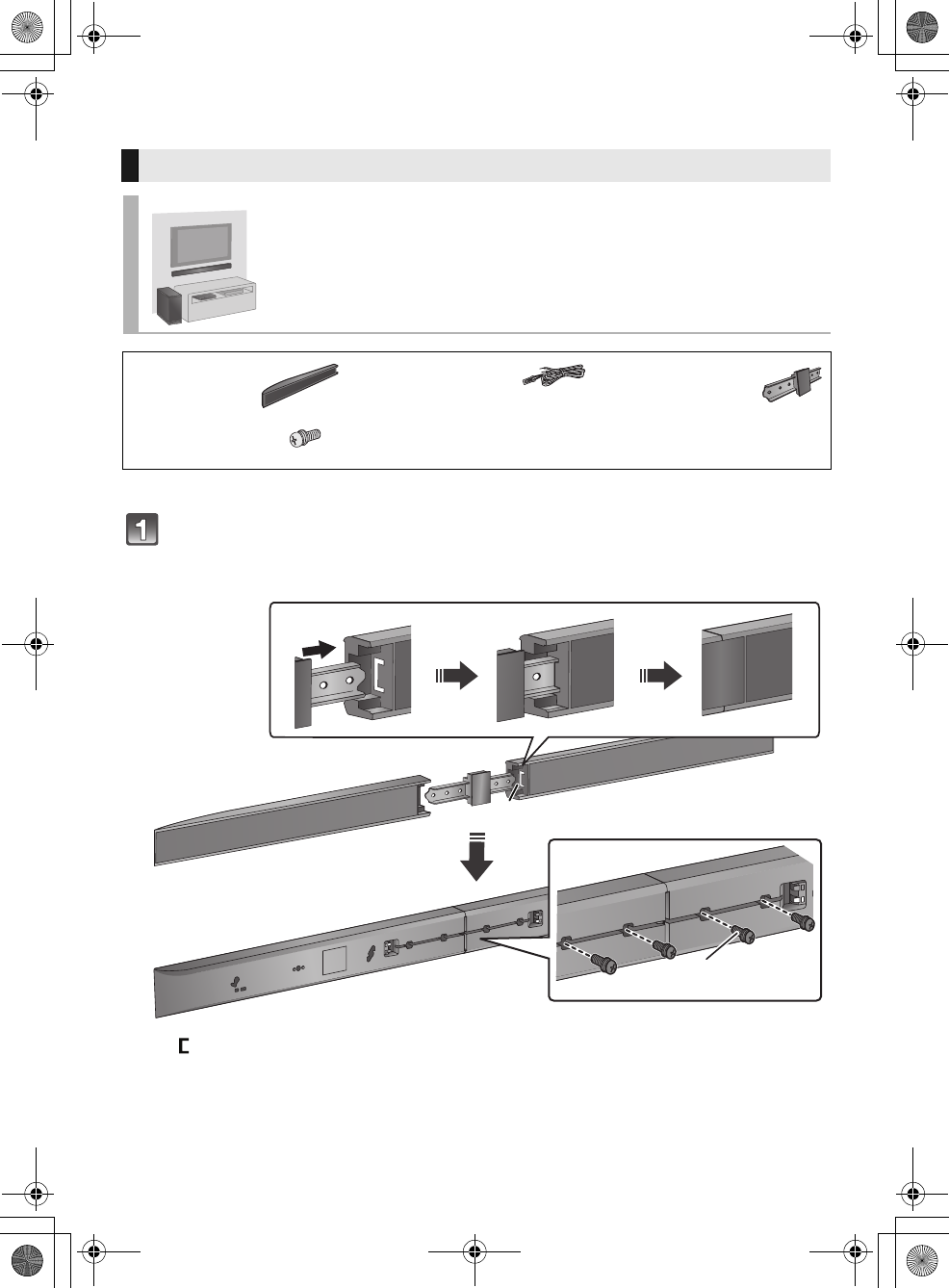 1