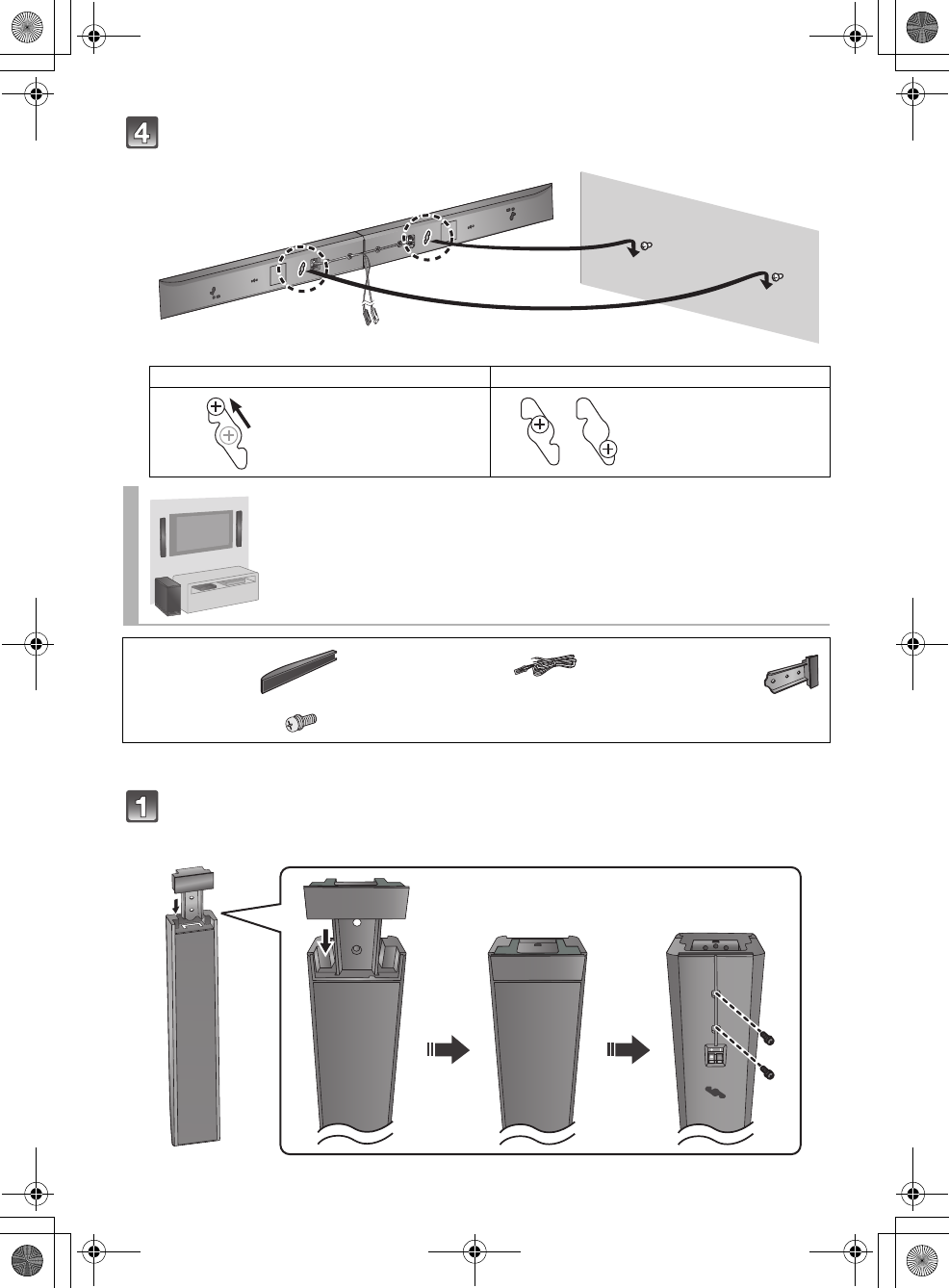 4

1