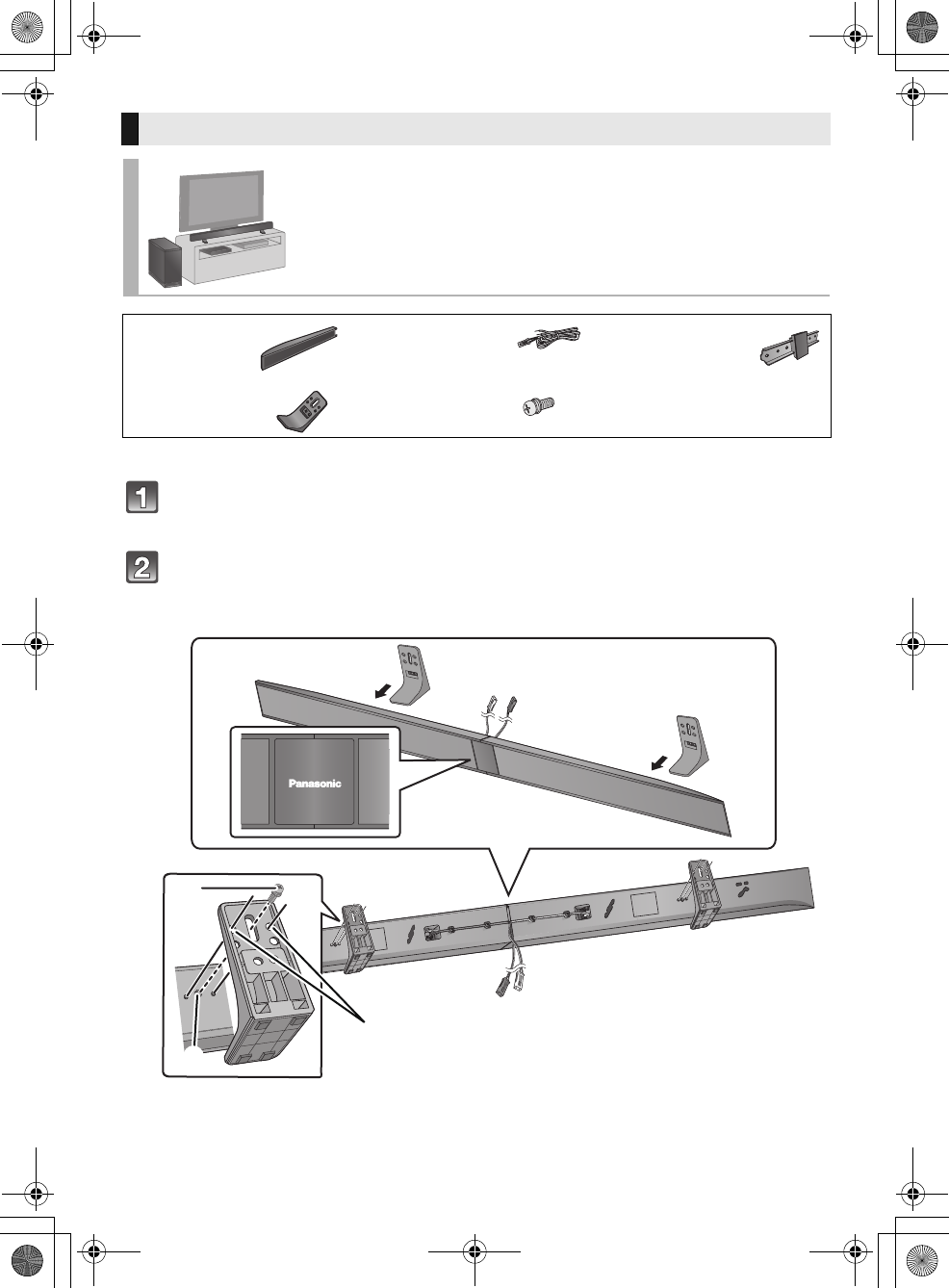 1

2

Panasonic