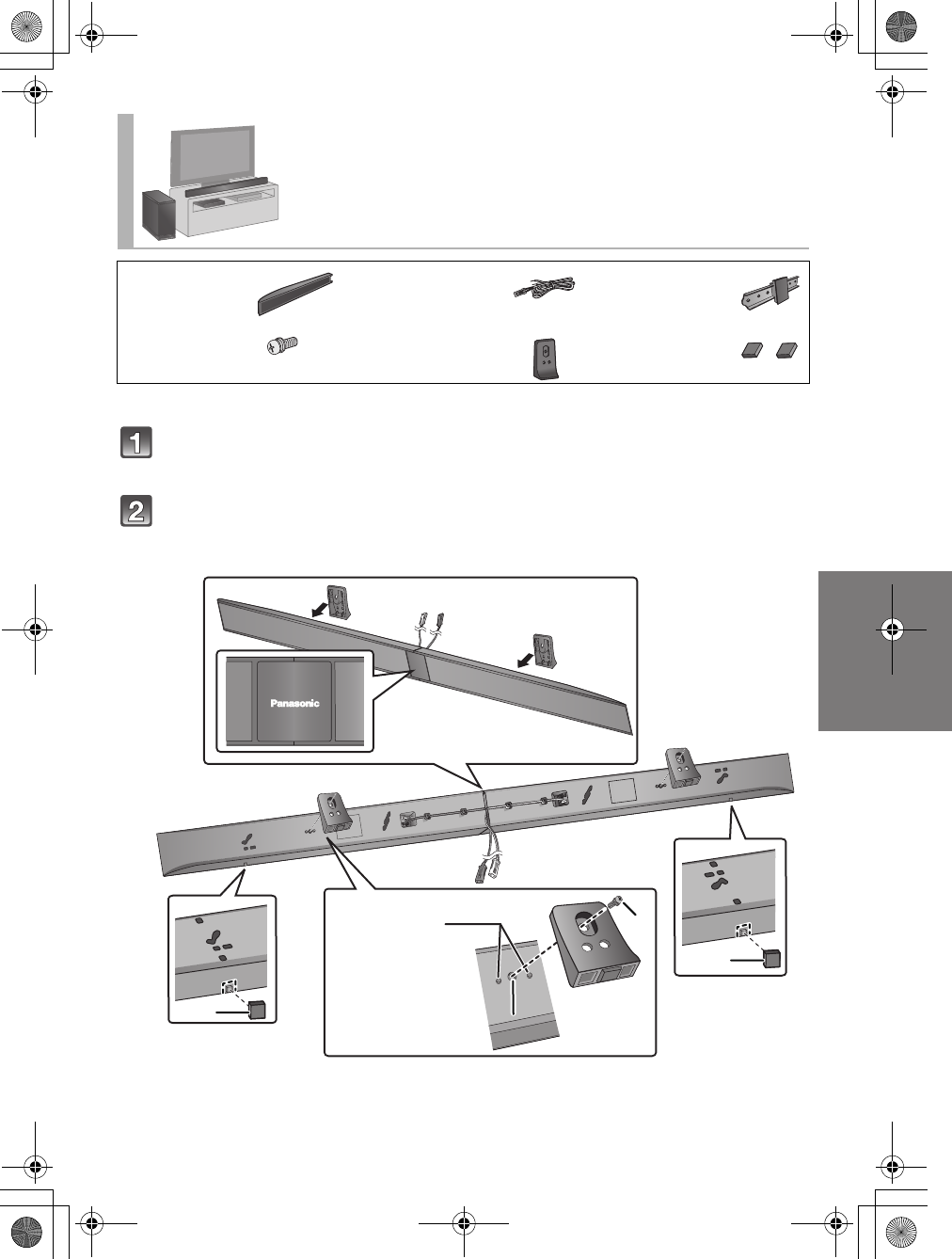 1

2

Panasonic