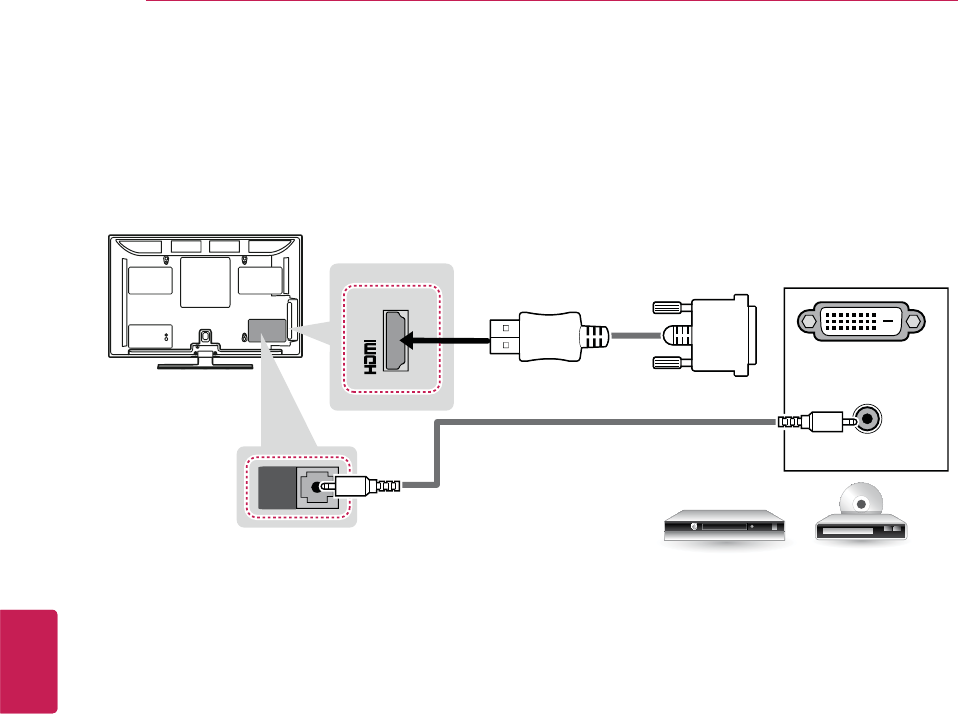 HDMI