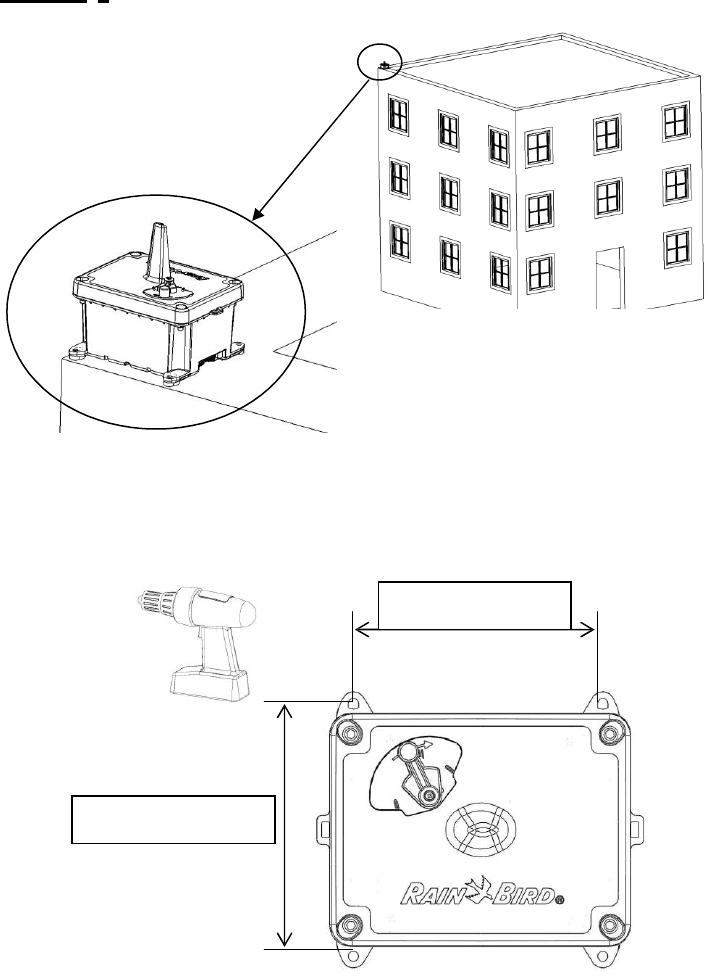 RAIN BIRD®