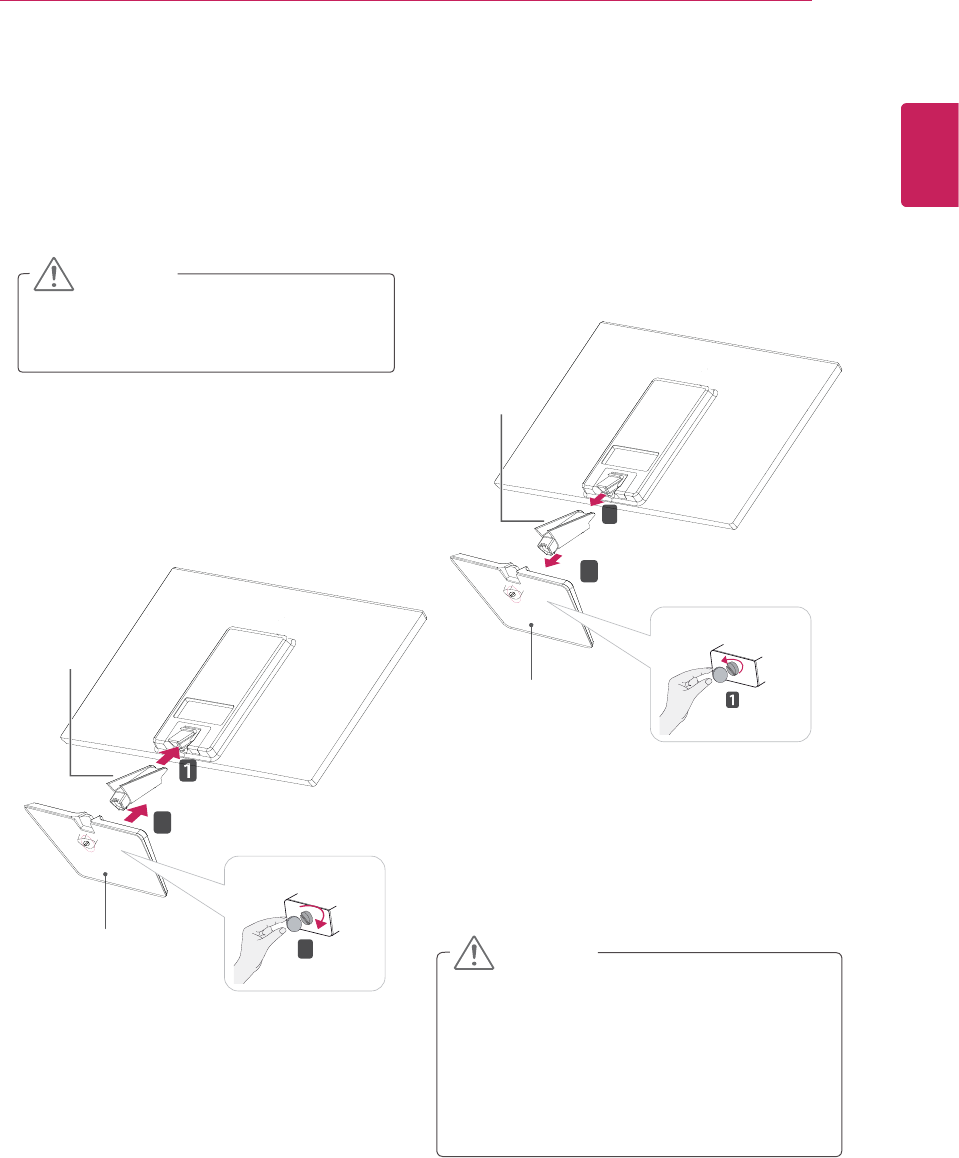 1

1