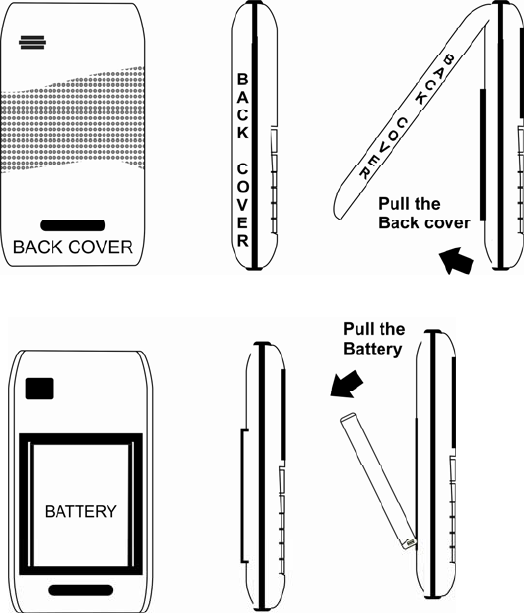 BACK COVER

BACK COVER

BACK COVER

Pull the Back cover

BATTERY

Pull the Battery