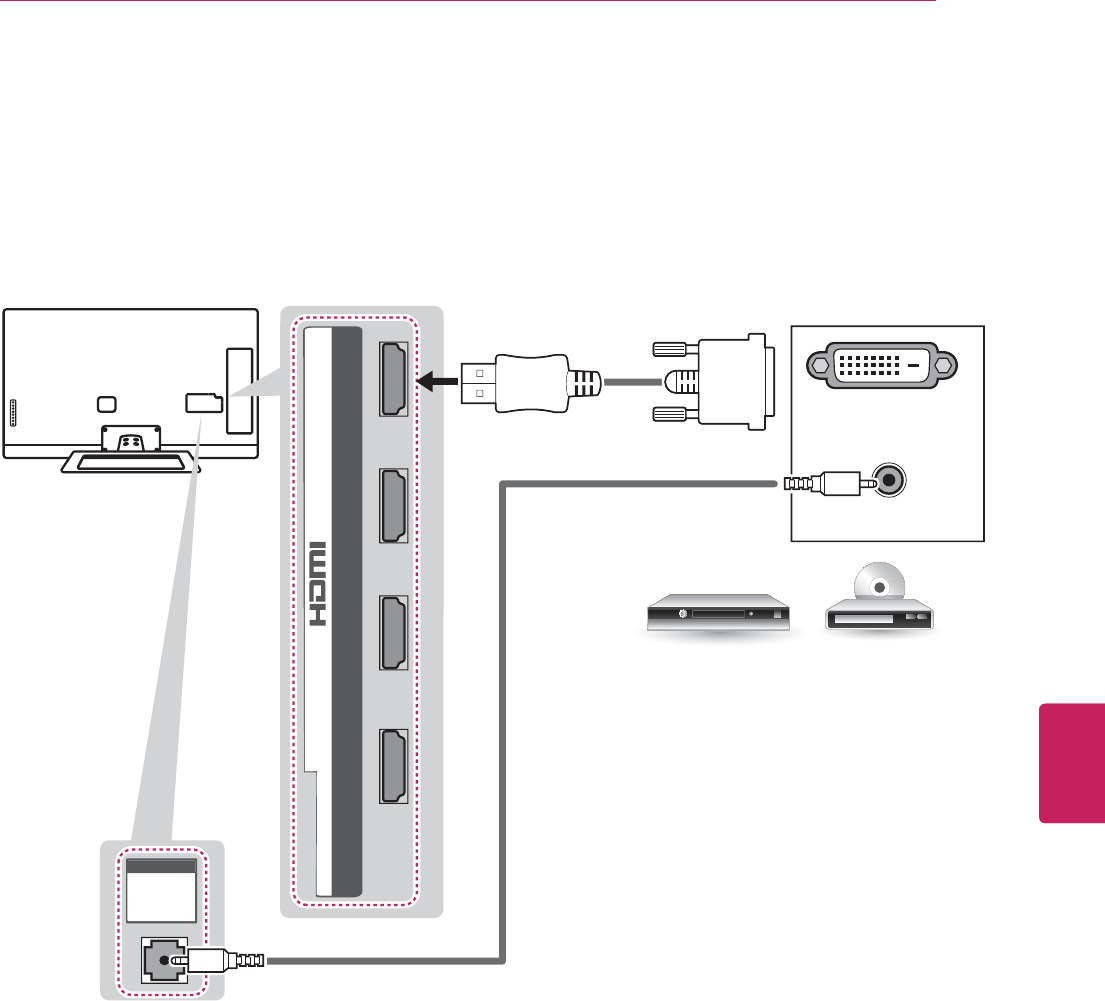 HDMI